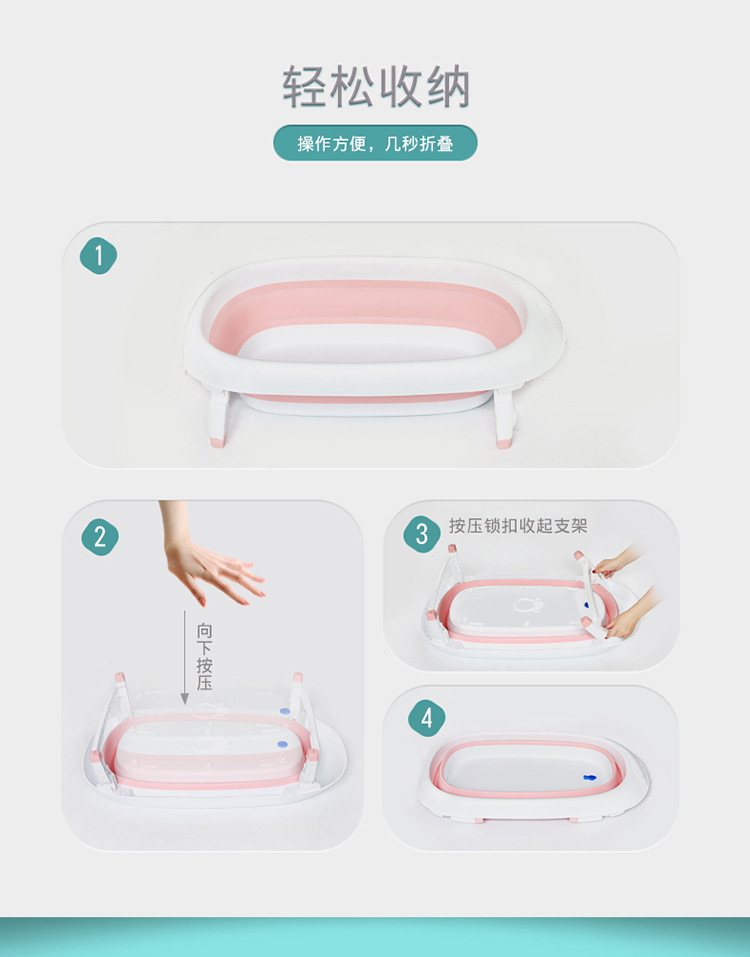 轻松收纳

操作方便，几秒折叠

1

2

向下按压

3

按压锁扣收起支架

4