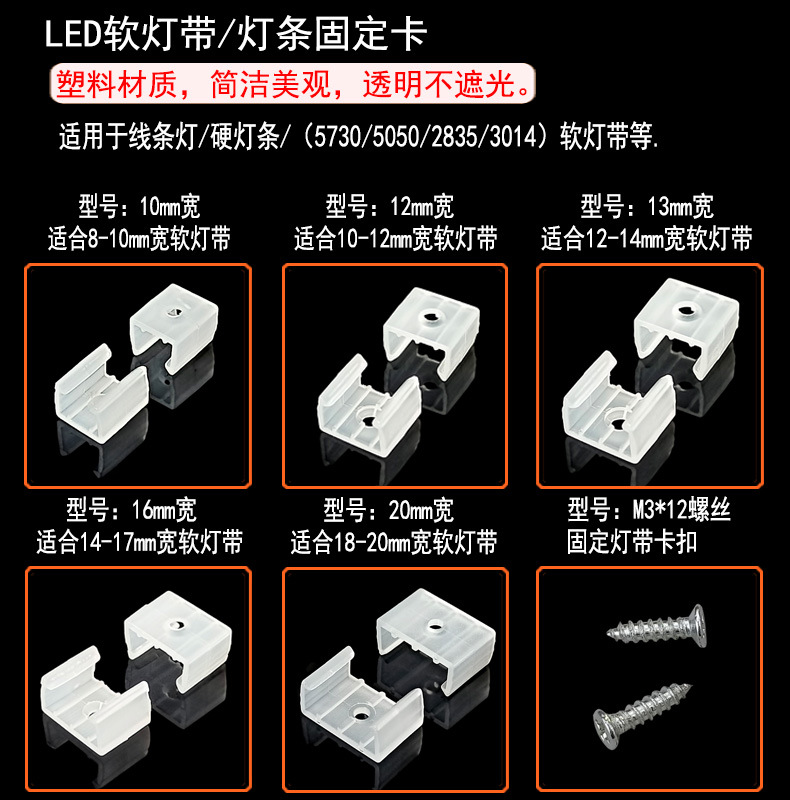 LED软灯带/灯条固定卡

塑料材质，简洁美观，透明不遮光。

适用于线条灯/硬灯条/（5730/5050/2835/3014）软灯带等.

型号：10mm宽
适合8-10mm宽软灯带

型号：12mm宽
适合10-12mm宽软灯带

型号：13mm宽
适合12-14mm宽软灯带

型号：16mm宽
适合14-17mm宽软灯带

型号：20mm宽
适合18-20mm宽软灯带

型号：M3*12螺丝
固定灯带卡扣