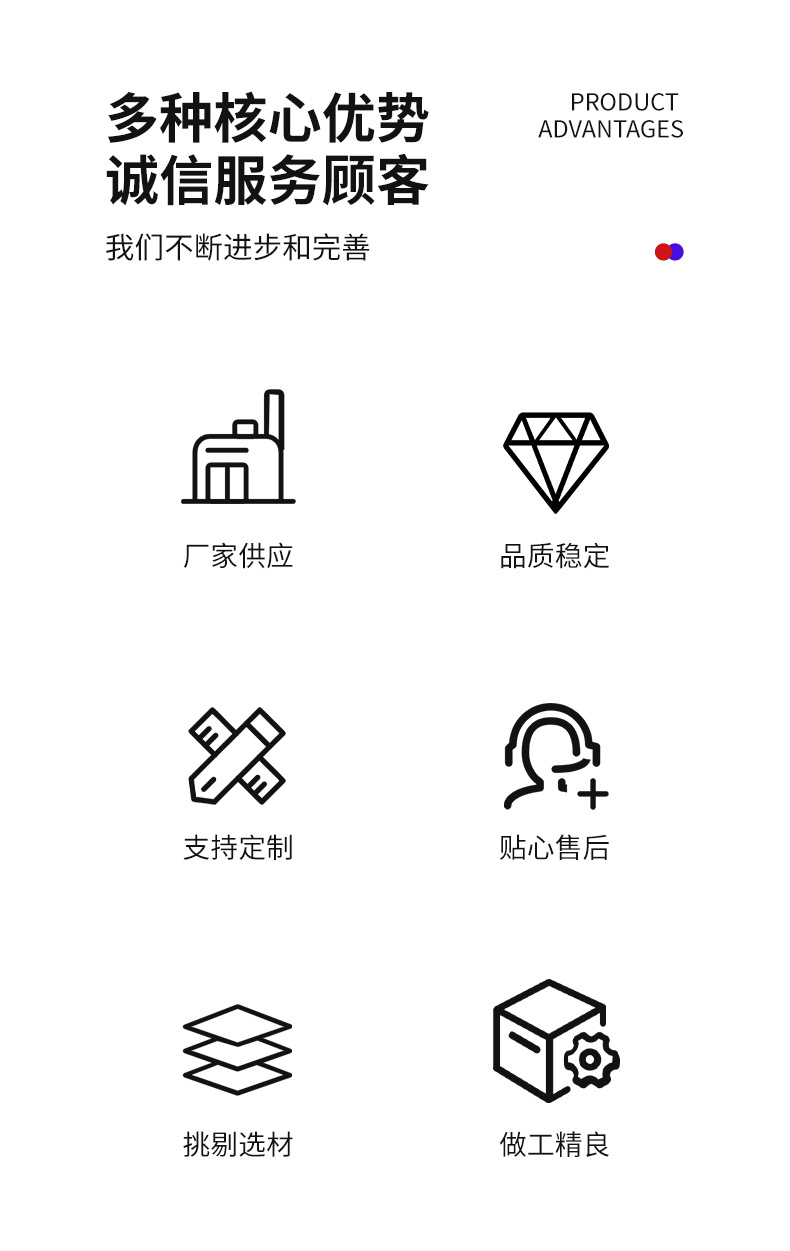 多种核心优势
诚信服务顾客

PRODUCT
ADVANTAGES

我们不断进步和完善

厂家供应

品质稳定

支持定制

贴心售后

挑剔选材

做工精良