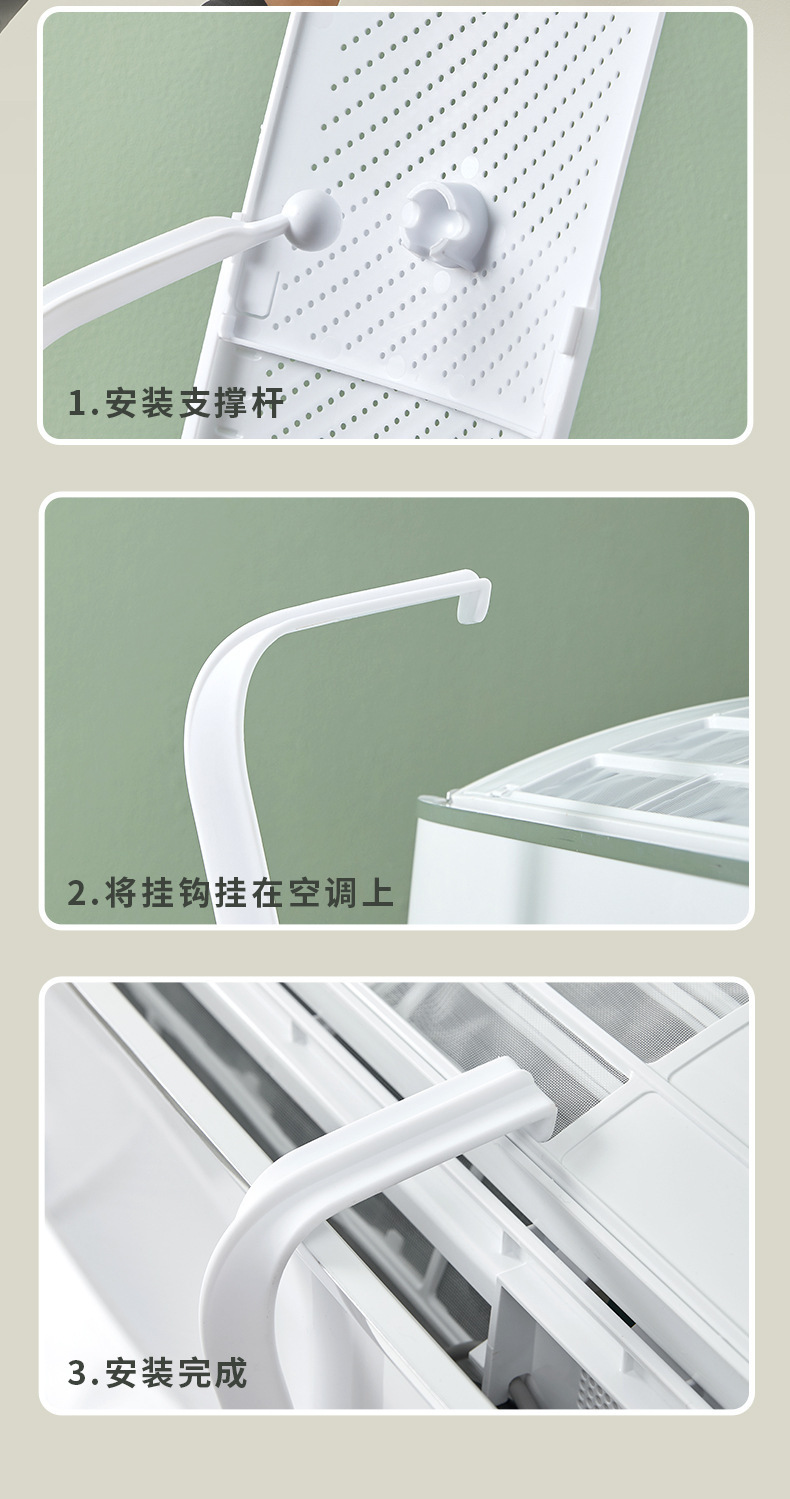 1.安装支撑杆

2.将挂钩挂在空调上

3.安装完成