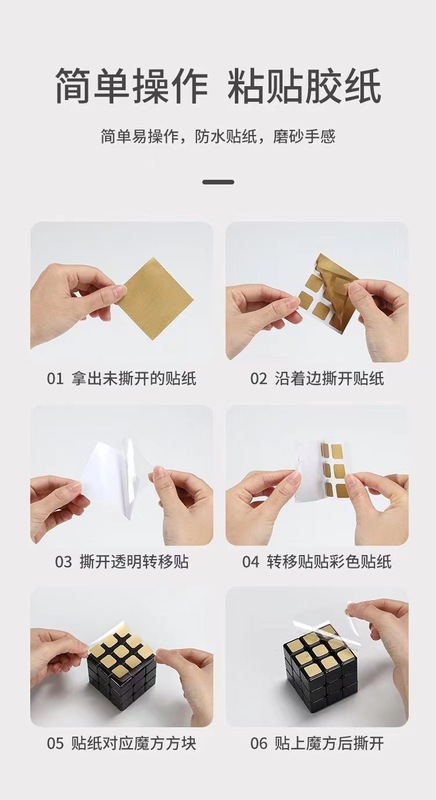 简单操作 粘贴胶纸

简单易操作，防水贴纸，磨砂手感

01 拿出未撕开的贴纸

02 沿着边撕开贴纸

03 撕开透明转移贴

04 转移贴贴彩色贴纸

05 贴纸对应魔方方块

06 贴上魔方后撕开