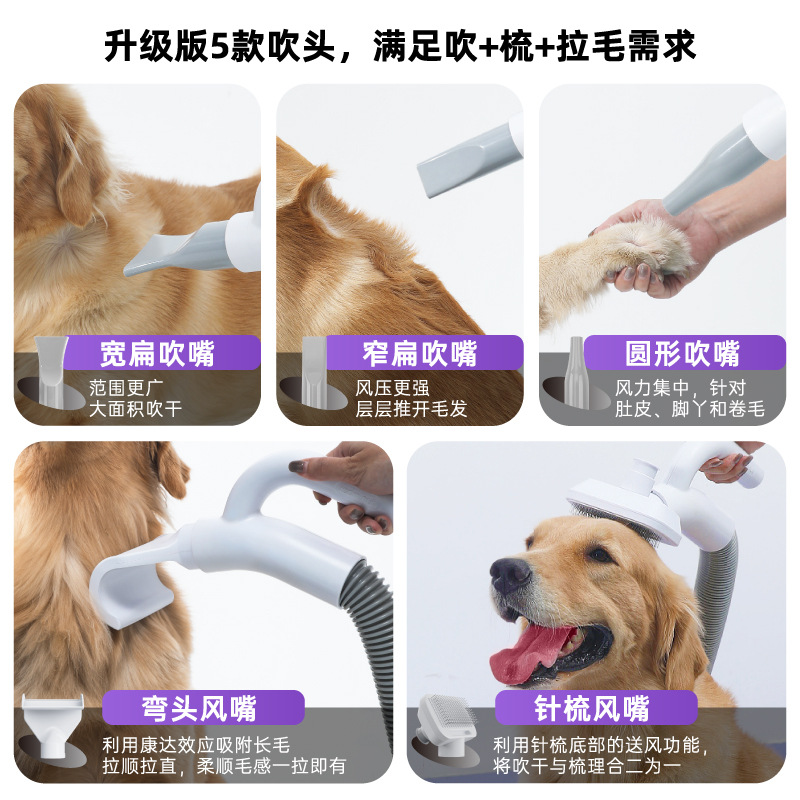 升级版5款吹头，满足吹+梳+拉毛需求

宽扁吹嘴
范围更广
大面积吹干

窄扁吹嘴
风压更强
层层推开毛发

圆形吹嘴
风力集中，针对
肚皮、脚丫和卷毛

弯头风嘴
利用康达效应吸附长毛
拉顺拉直，柔顺毛感一拉即有

针梳风嘴
利用针梳底部的送风功能，
将吹干与梳理合二为一