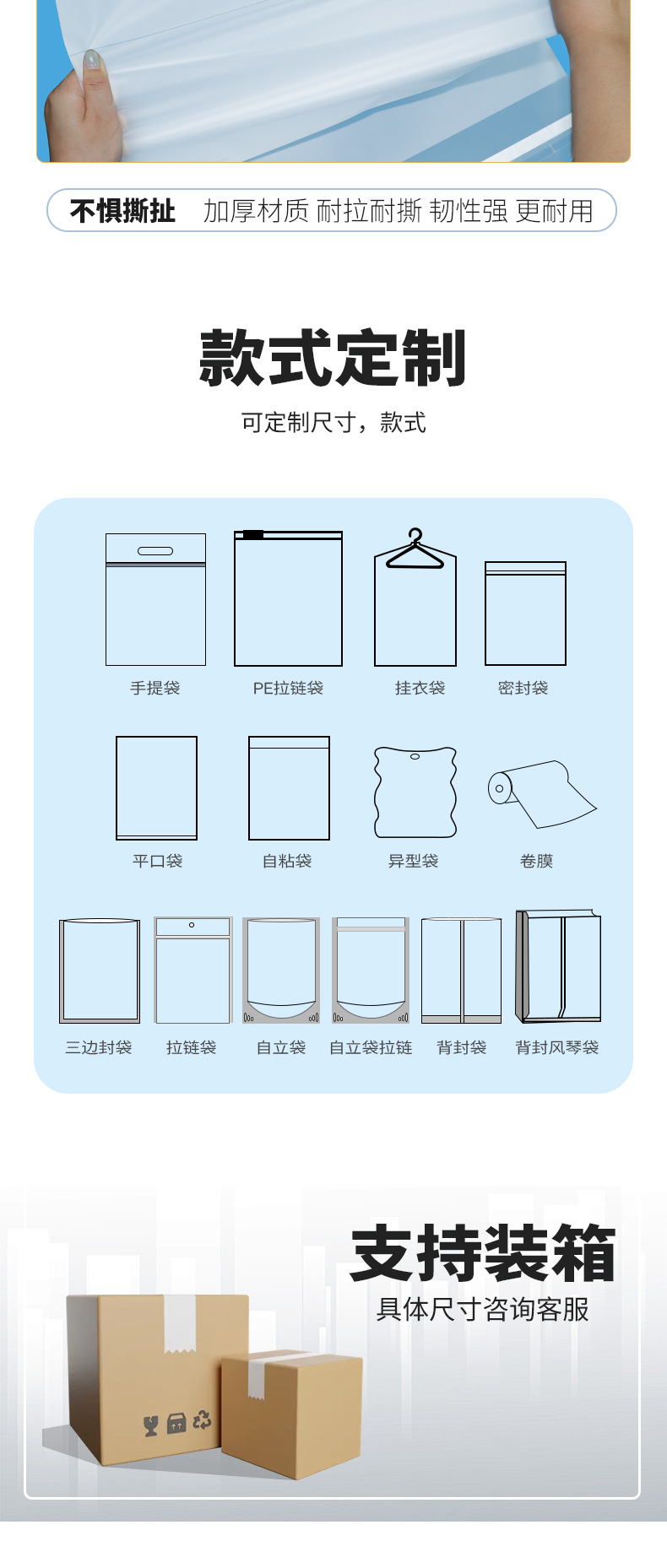 不惧撕扯 加厚材质 耐拉耐撕 韧性强 更耐用

款式定制

可定制尺寸，款式

手提袋
PE拉链袋
挂衣袋
密封袋

平口袋
自粘袋
异型袋
卷膜

三边封袋
拉链袋
自立袋
自立袋拉链
背封袋
背封风琴袋

支持装箱

具体尺寸咨询客服