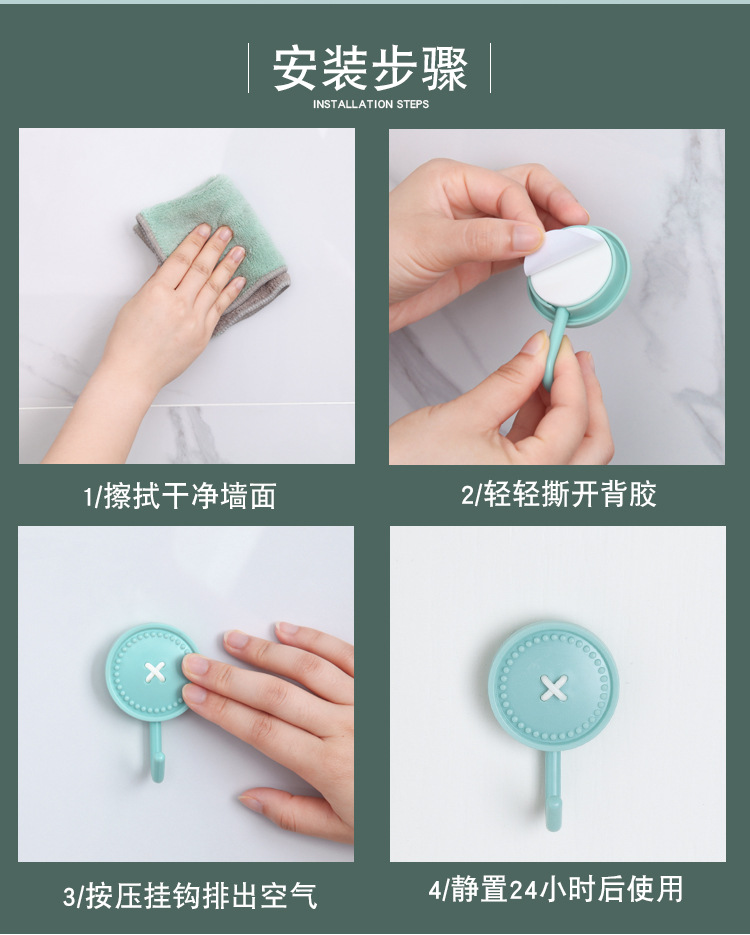 安装步骤
INSTALLATION STEPS

1/擦拭干净墙面

2/轻轻撕开背胶

3/按压挂钩排出空气

4/静置24小时后使用