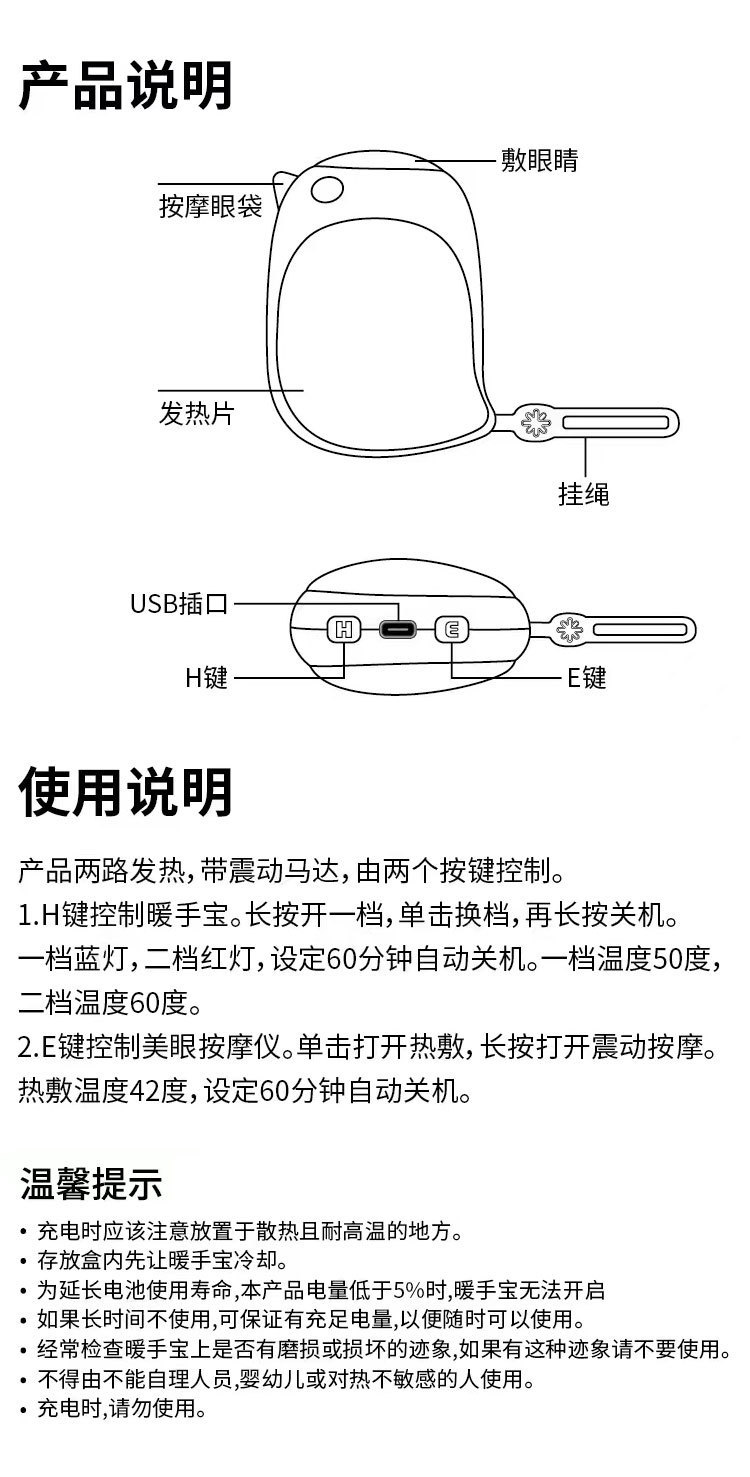 产品说明

敷眼睛
按摩眼袋
发热片
挂绳

USB插口
H
E
H键
E键

使用说明

产品两路发热，带震动马达，由两个按键控制。
1.H键控制暖手宝。长按开一档，单击换档，再长按关机。一档蓝灯，二档红灯，设定60分钟自动关机。一档温度50度，二档温度60度。
2.E键控制美眼按摩仪。单击打开热敷，长按打开震动按摩。热敷温度42度，设定60分钟自动关机。

温馨提示

• 充电时应该注意放置于散热且耐高温的地方。
• 存放盒内先让暖手宝冷却。
• 为延长电池使用寿命，本产品电量低于5%时，暖手宝无法开启
• 如果长时间不使用，可保证有充足电量，以便随时可以使用。
• 经常检查暖手宝上是否有磨损或损坏的迹象，如果有这种迹象请不要使用。
• 不得由不能自理人员，婴幼儿或对热不敏感的人使用。
• 充电时，请勿使用。