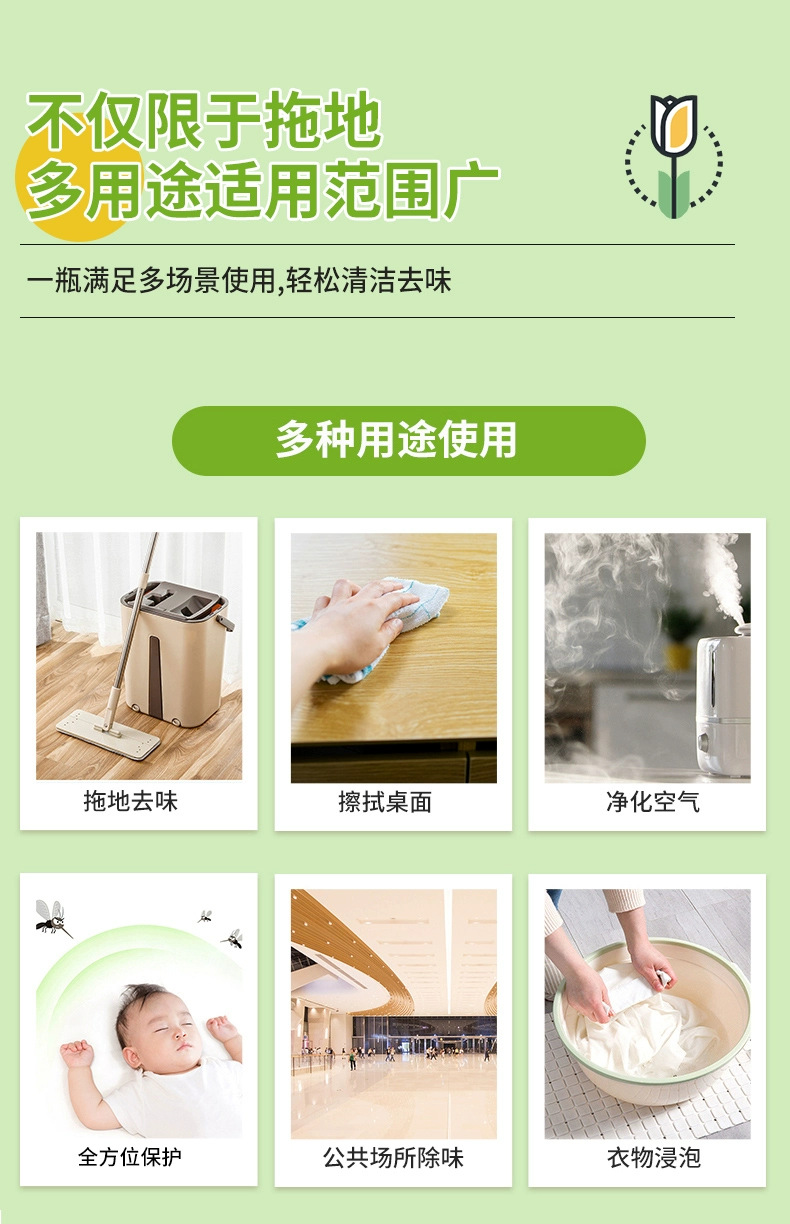 不仅限于拖地
多用途适用范围广

一瓶满足多场景使用,轻松清洁去味

多种用途使用

拖地去味

擦拭桌面

净化空气

全方位保护

公共场所除味

衣物浸泡