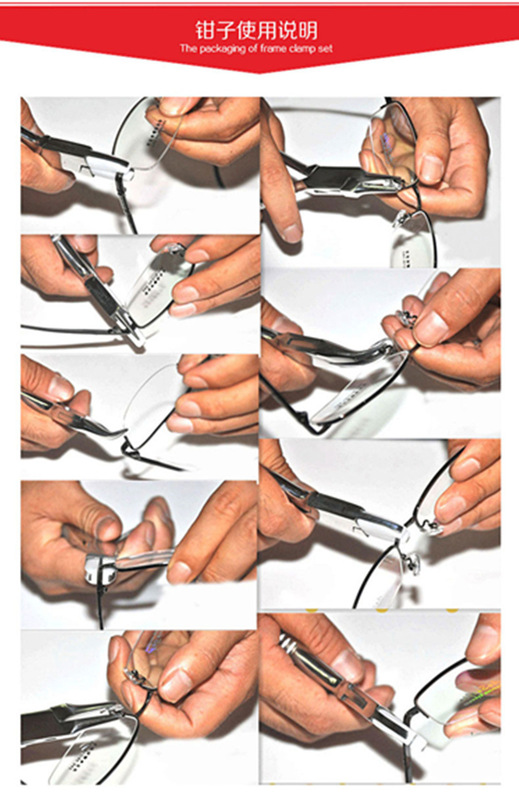 钳子使用说明
The packaging of frame clamp set