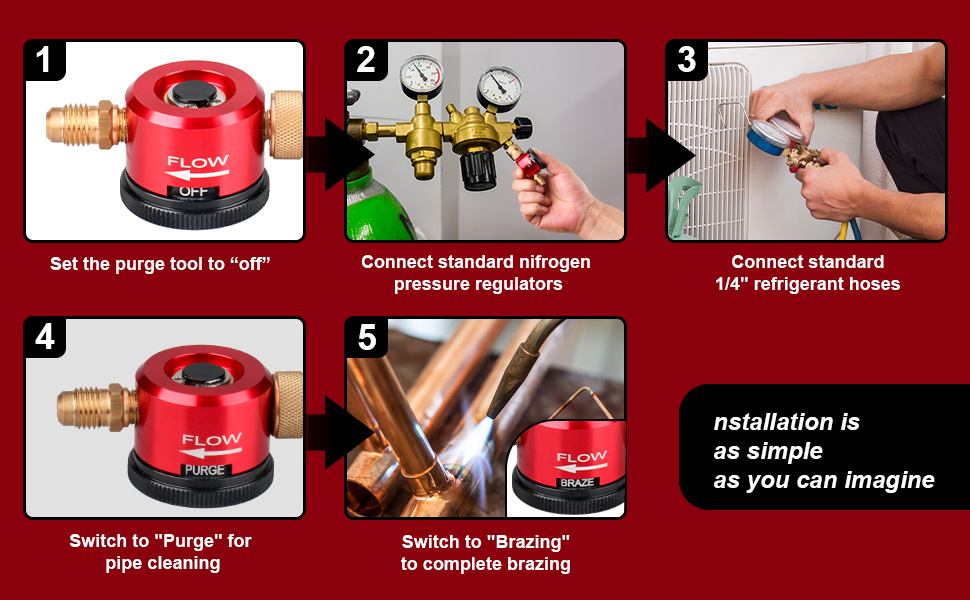 1

FLOW

OFF

Set the purge tool to “off”

2

Connect standard nifrogen pressure regulators

3

Connect standard 1/4" refrigerant hoses

4

FLOW

PURGE

Switch to "Purge" for pipe cleaning

5

FLOW

BRAZE

Switch to "Brazing" to complete brazing

nstallation is
as simple
as you can imagine