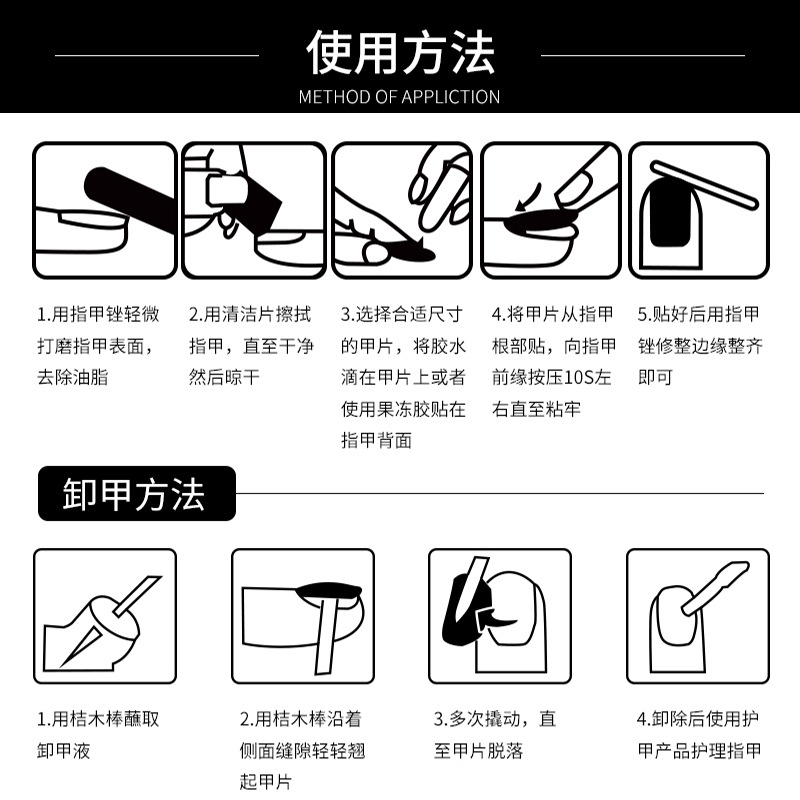 使用方法

METHOD OF APPLICTION

1.用指甲锉轻微打磨指甲表面，去除油脂

2.用清洁片擦拭指甲，直至干净然后晾干

3.选择合适尺寸的甲片，将胶水滴在甲片上或者使用果冻胶贴在指甲背面

4.将甲片从指甲根部贴，向指甲前缘按压10S左右直至粘牢

5.贴好后用指甲锉修整边缘整齐即可

卸甲方法

1.用桔木棒蘸取卸甲液

2.用桔木棒沿着侧面缝隙轻轻翘起甲片

3.多次撬动，直至甲片脱落

4.卸除后使用护甲产品护理指甲