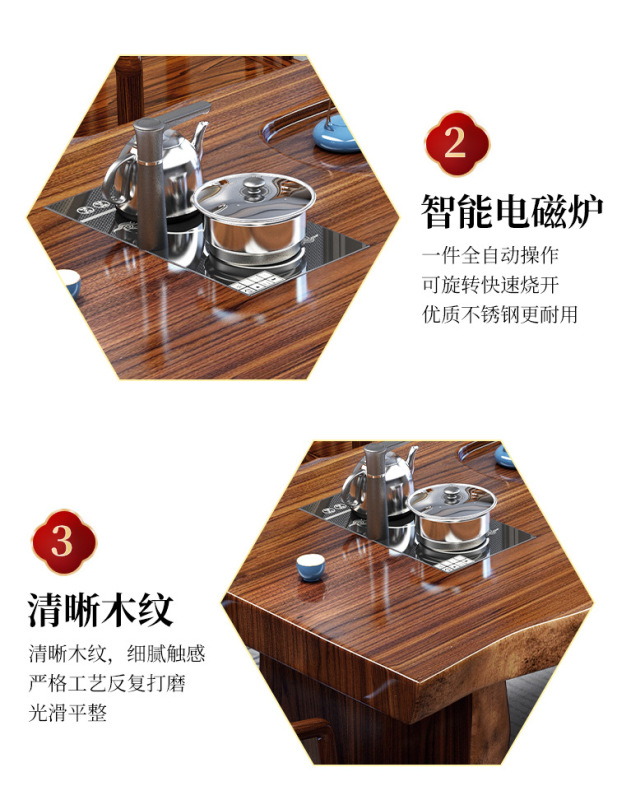 2

智能电磁炉

一件全自动操作
可旋转快速烧开
优质不锈钢更耐用

3

清晰木纹

清晰木纹，细腻触感
严格工艺反复打磨
光滑平整