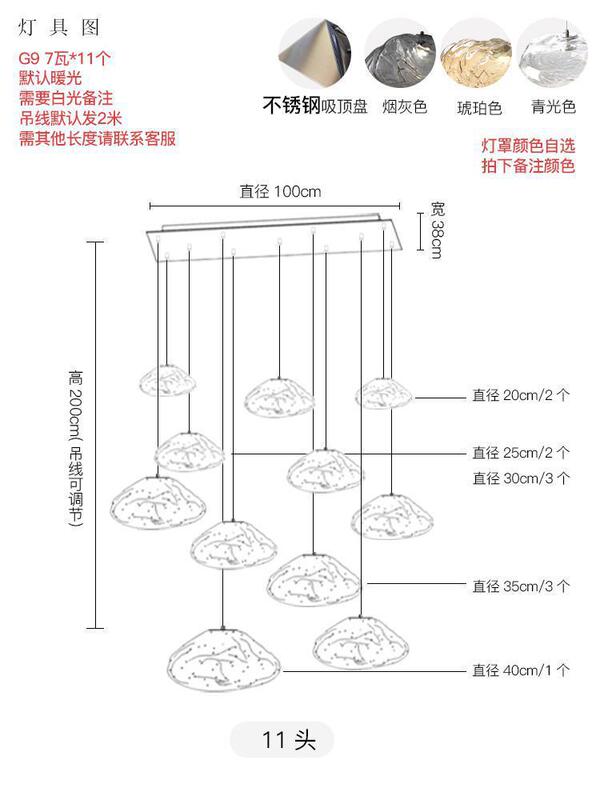 灯具图

G9 7瓦*11个
默认暖光
需要白光备注
吊线默认发2米
需其他长度请联系客服

不锈钢吸顶盘 烟灰色 琥珀色 青光色

灯罩颜色自选
拍下备注颜色

直径 100cm

宽 38cm

高 200cm(吊线可调节)

直径 20cm/2 个
直径 25cm/2 个
直径 30cm/3 个
直径 35cm/3 个
直径 40cm/1 个

11 头