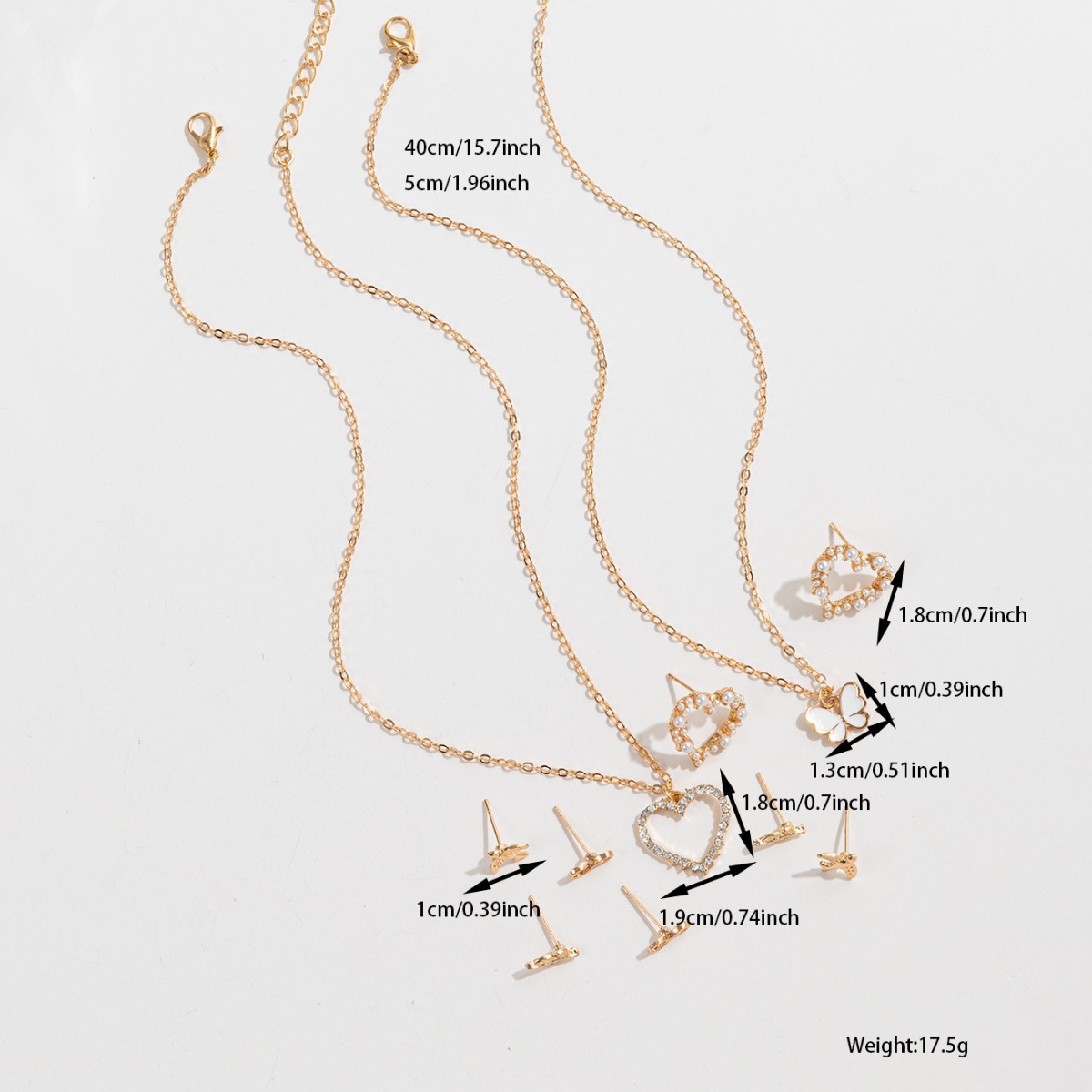 40cm/15.7inch
5cm/1.96inch

1.8cm/0.7inch

1cm/0.39inch

1.3cm/0.51inch

1.8cm/0.7inch

1cm/0.39inch

1.9cm/0.74inch

Weight:17.5g