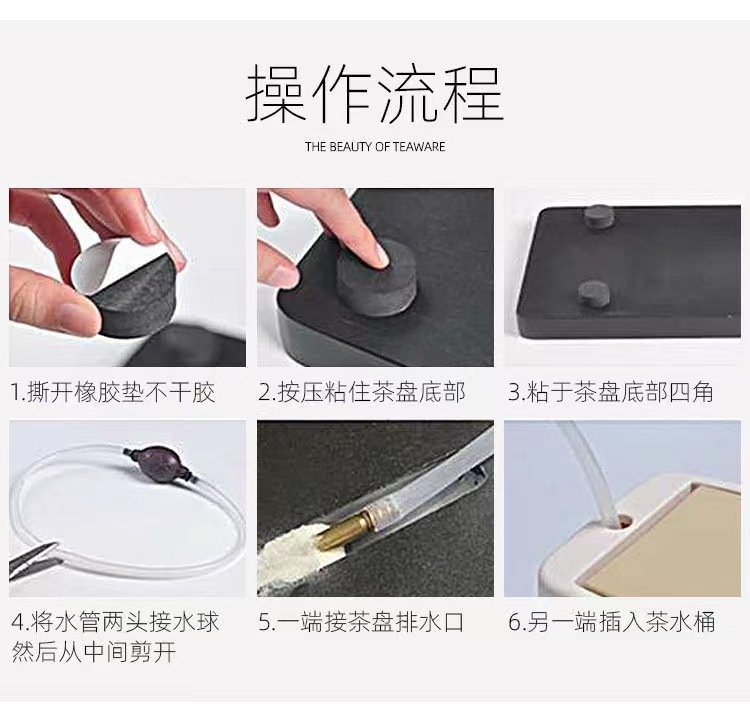 操作流程

THE BEAUTY OF TEAWARE

1.撕开橡胶垫不干胶

2.按压粘住茶盘底部

3.粘于茶盘底部四角

4.将水管两头接水球然后从中间剪开

5.一端接茶盘排水口

6.另一端插入茶水桶