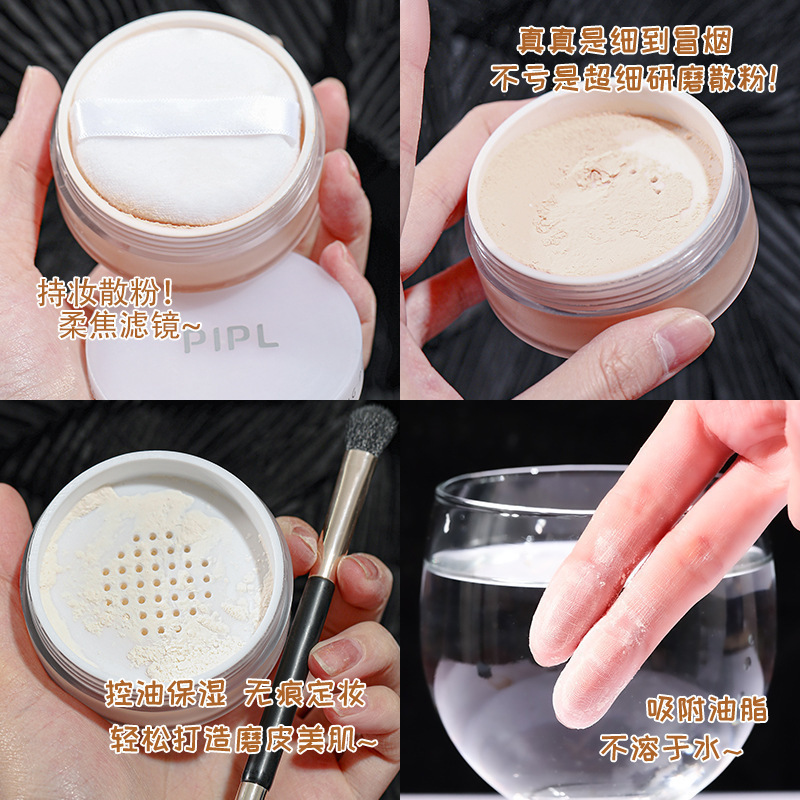 持妆散粉！
柔焦滤镜~

PIPL

真真是细到冒烟
不亏是超细研磨散粉！

控油保湿 无痕定妆
轻松打造磨皮美肌~

吸附油脂
不溶于水~