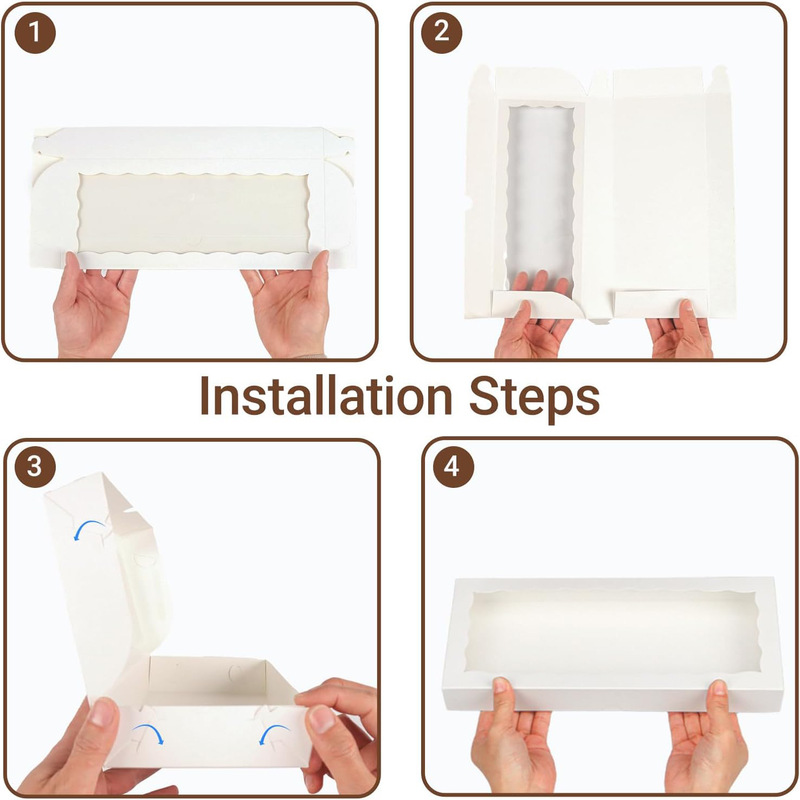 1

2

Installation Steps

3

4