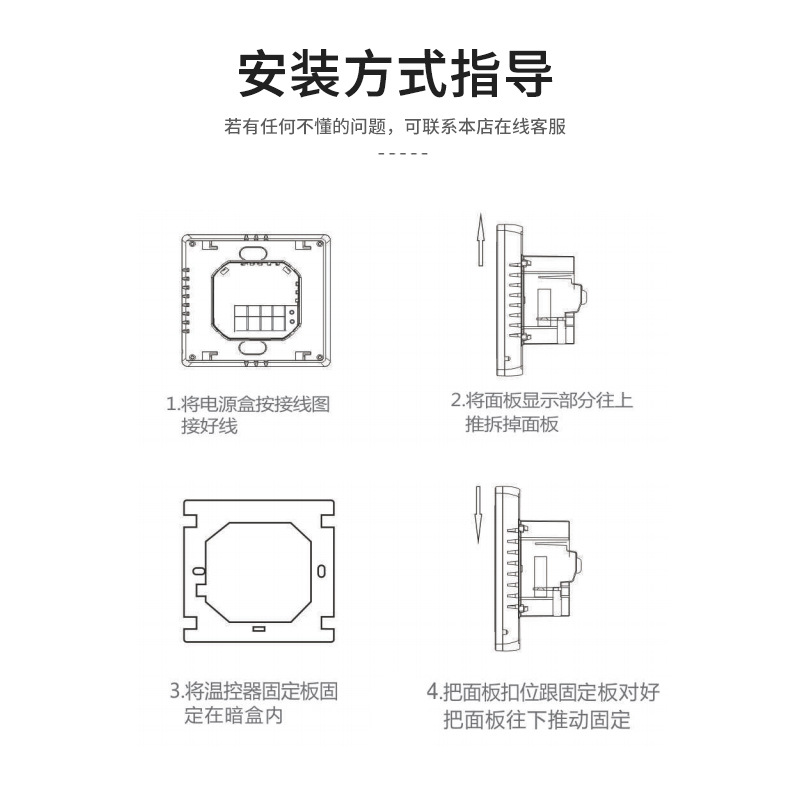 安装方式指导

若有任何不懂的问题，可联系本店在线客服

-----

1.将电源盒按接线图接好线

2.将面板显示部分往上推拆掉面板

3.将温控器固定板固定在暗盒内

4.把面板扣位跟固定板对好把面板往下推动固定