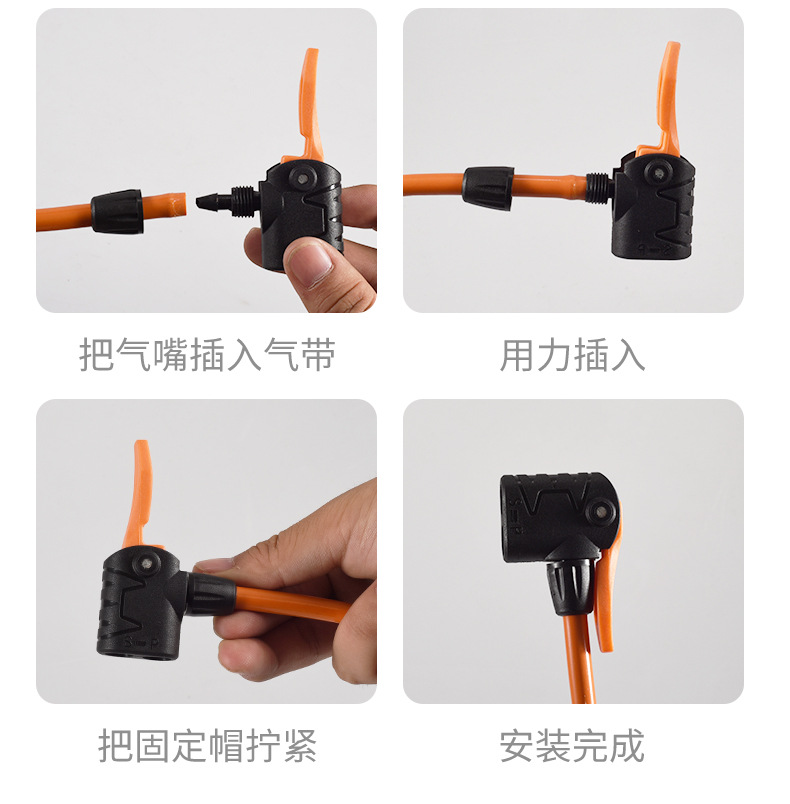 把气嘴插入气带

用力插入

把固定帽拧紧

安装完成