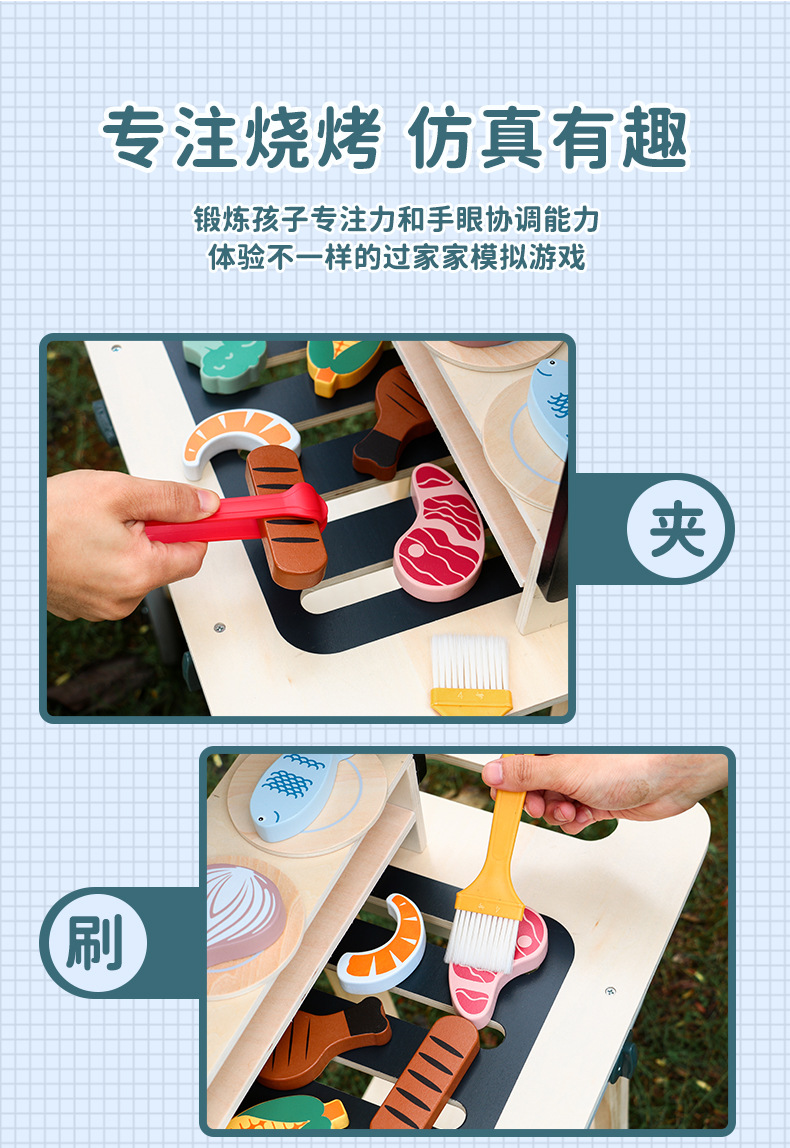 专注烧烤 仿真有趣

锻炼孩子专注力和手眼协调能力
体验不一样的过家家模拟游戏

夹

刷