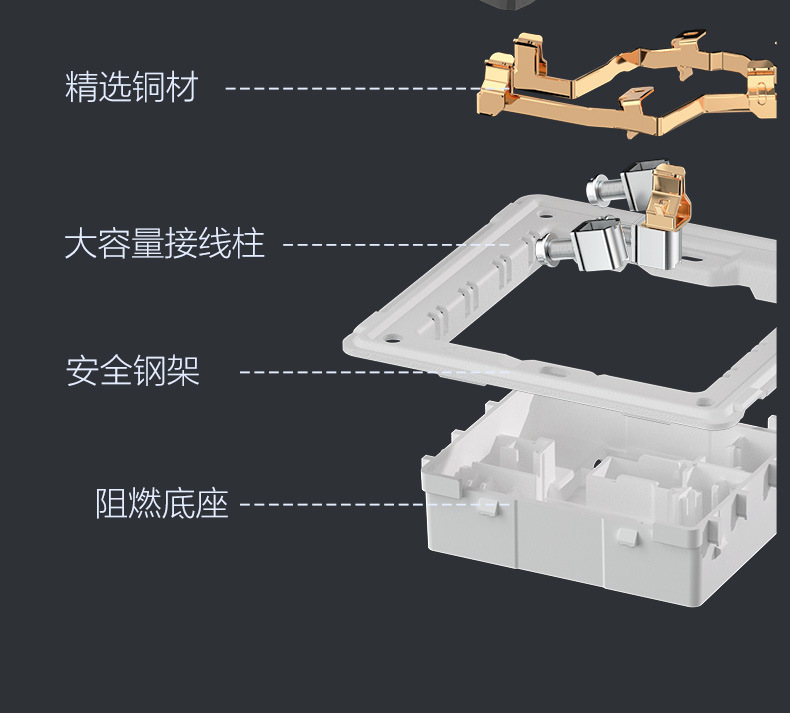 精选铜材

大容量接线柱

安全钢架

阻燃底座