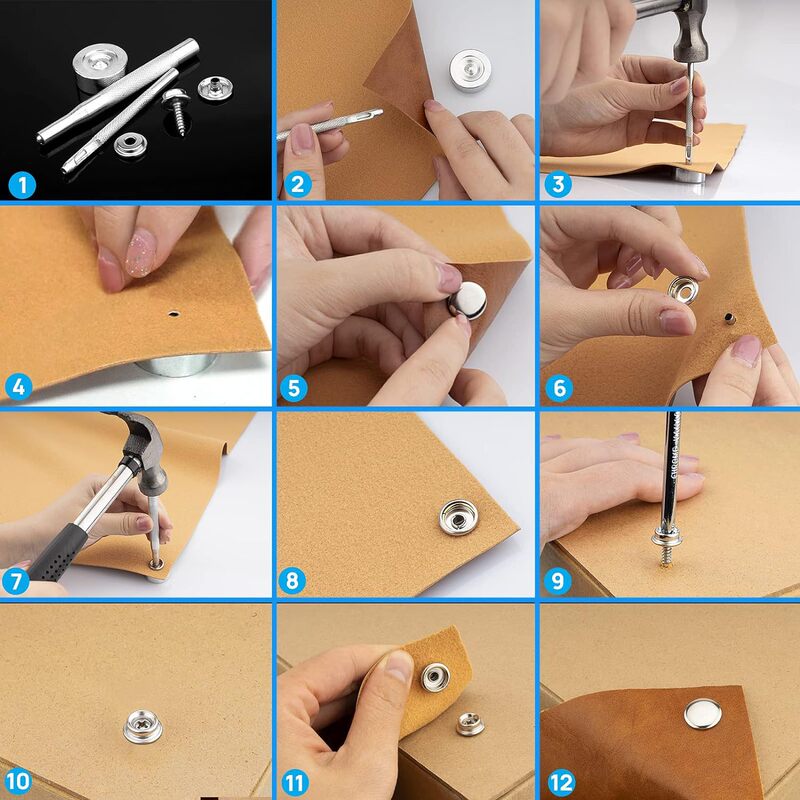 1
2
3
4
5
6
7
8
9
10
11
12