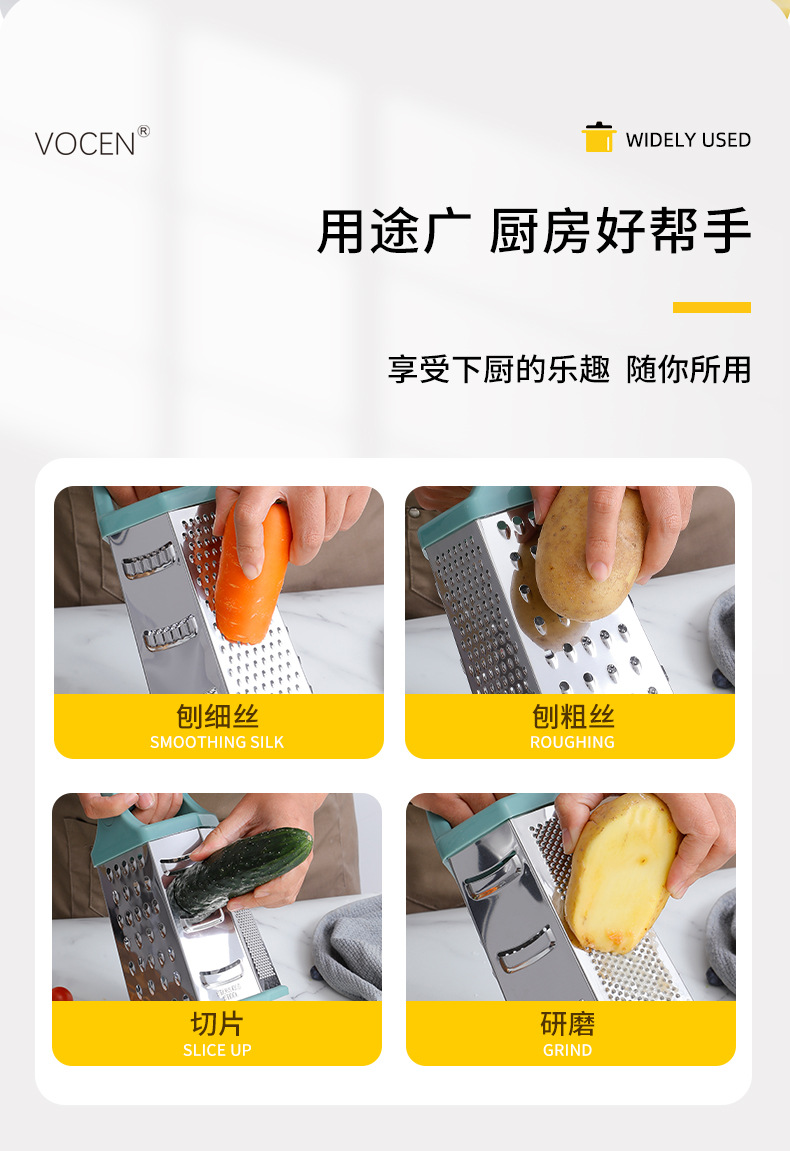 VOCEN®

WIDELY USED

用途广 厨房好帮手

享受下厨的乐趣 随你所用

刨细丝
SMOOTHING SILK

刨粗丝
ROUGHING

切片
SLICE UP

研磨
GRIND