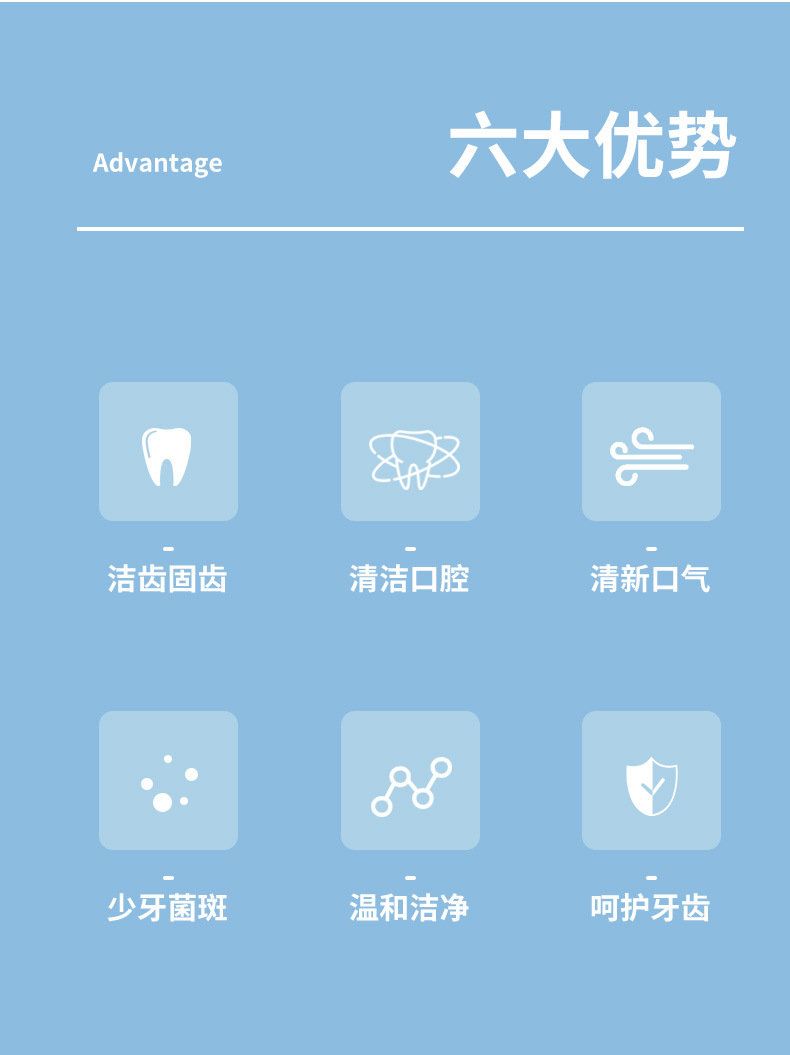 Advantage 六大优势

-
洁齿固齿

-
清洁口腔

-
清新口气

-
少牙菌斑

-
温和洁净

-
呵护牙齿