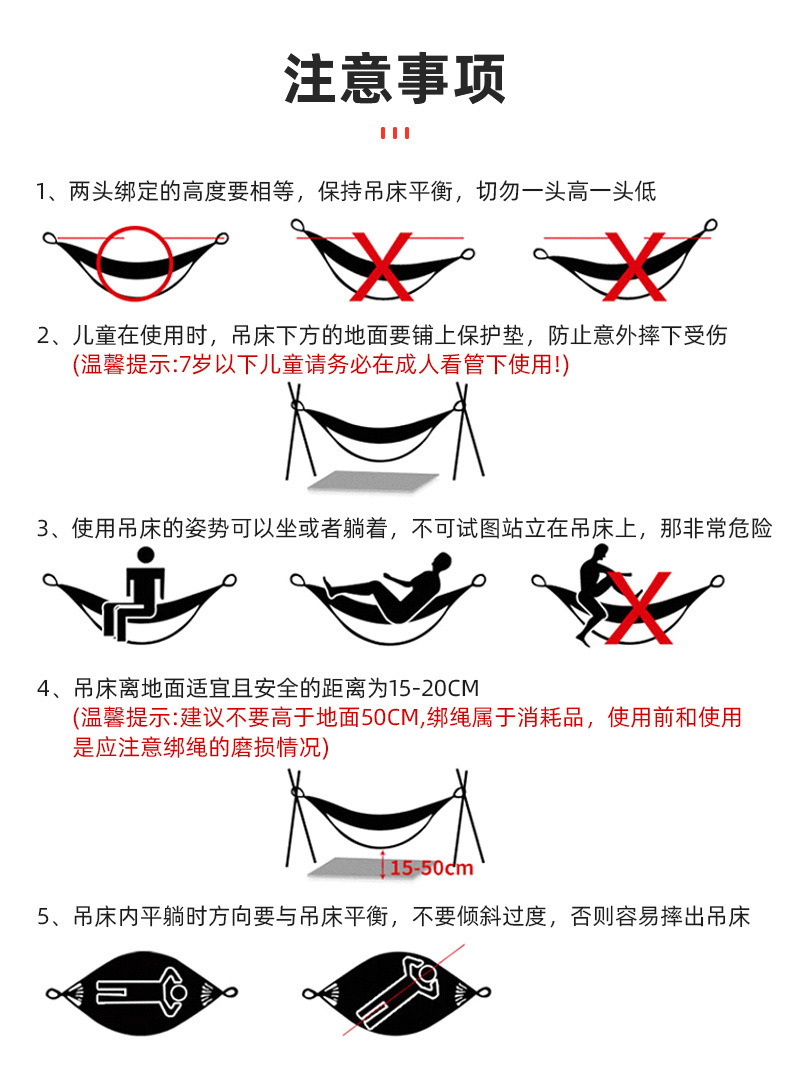 注意事项

1、两头绑定的高度要相等，保持吊床平衡，切勿一头高一头低

2、儿童在使用时，吊床下方的地面要铺上保护垫，防止意外摔下受伤
(温馨提示:7岁以下儿童请务必在成人看管下使用!)

3、使用吊床的姿势可以坐或者躺着，不可试图站立在吊床上，那非常危险

4、吊床离地面适宜且安全的距离为15-20CM
(温馨提示:建议不要高于地面50CM,绑绳属于消耗品，使用前和使用是应注意绑绳的磨损情况)

15-50cm

5、吊床内平躺时方向要与吊床平衡，不要倾斜过度，否则容易摔出吊床