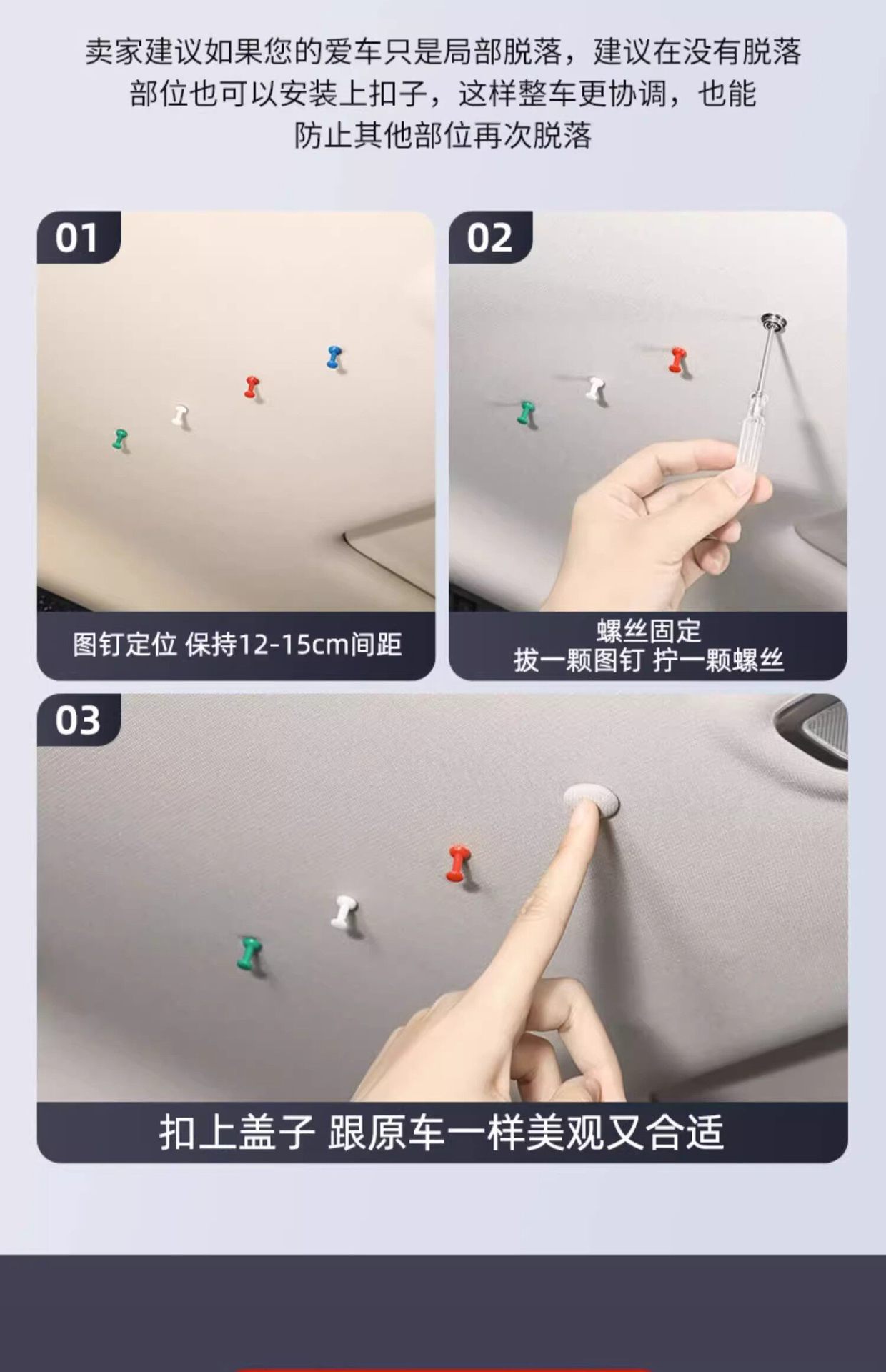 卖家建议如果您的爱车只是局部脱落，建议在没有脱落部位也可以安装上扣子，这样整车更协调，也能防止其他部位再次脱落

01

图钉定位 保持12-15cm间距

02

螺丝固定
拔一颗图钉 拧一颗螺丝

03

扣上盖子 跟原车一样美观又合适