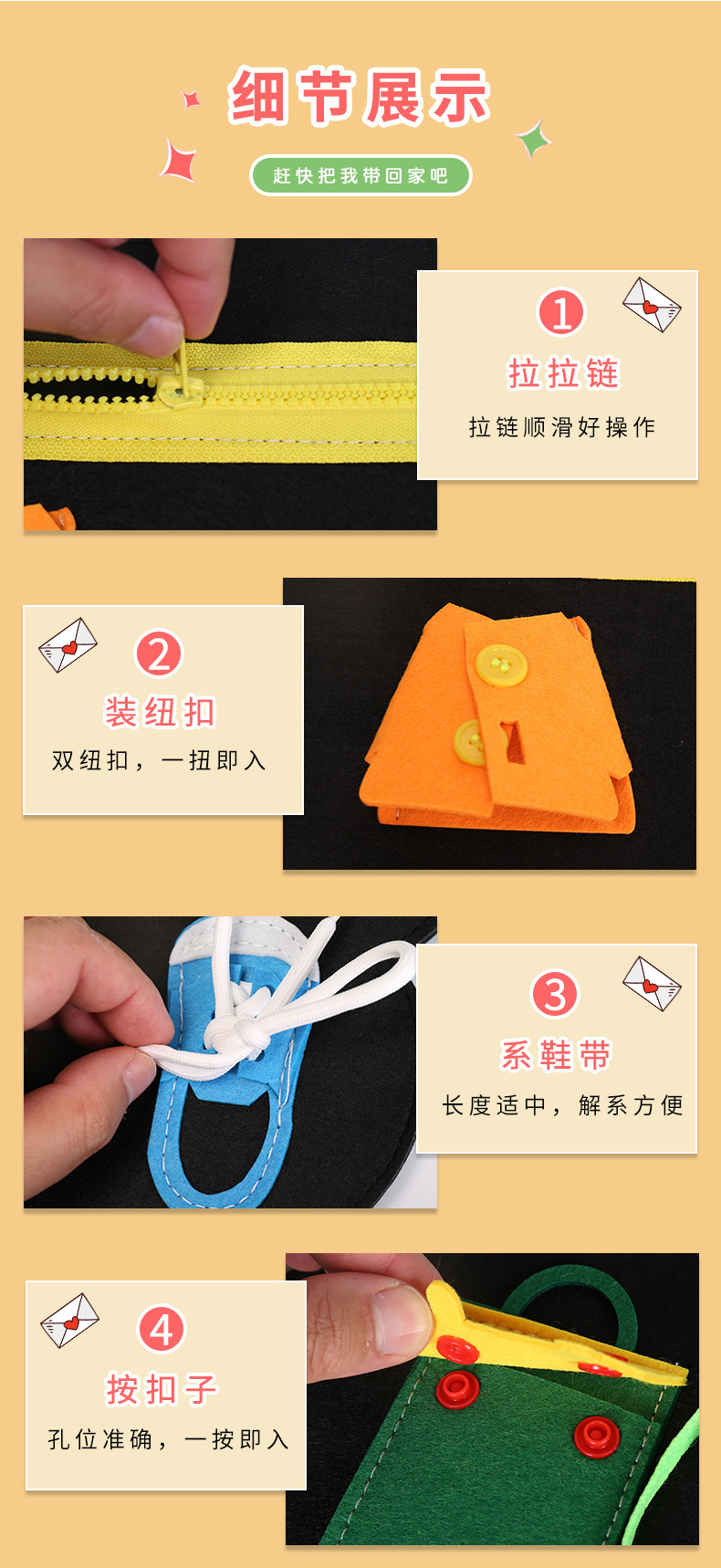 细节展示

赶快把我带回家吧

1
拉拉链
拉链顺滑好操作

2
装纽扣
双纽扣，一扭即入

3
系鞋带
长度适中，解系方便

4
按扣子
孔位准确，一按即入