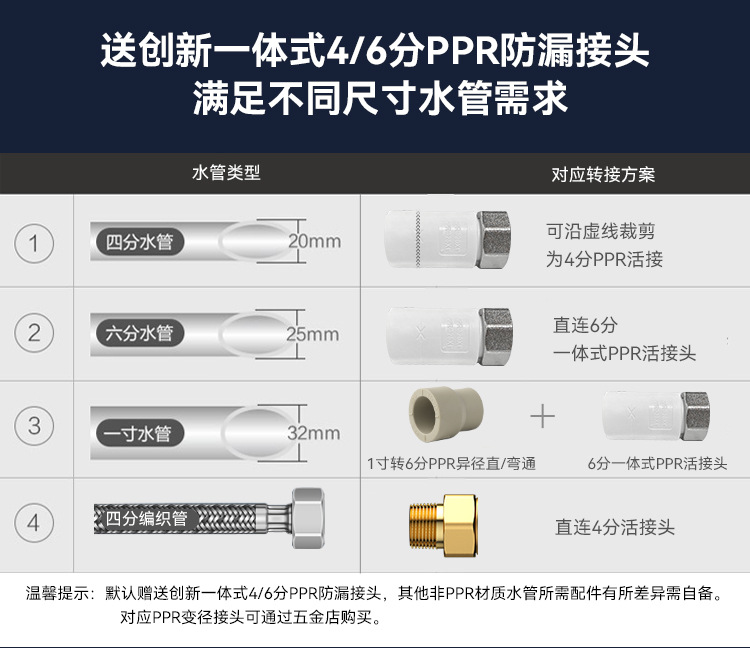 送创新一体式4/6分PPR防漏接头
满足不同尺寸水管需求

| | 水管类型 | 对应转接方案 |
|---|---|---|
| 1 | 四分水管 20mm | 可沿虚线裁剪 为4分PPR活接 |
| 2 | 六分水管 25mm | 直连6分 一体式PPR活接头 |
| 3 | 一寸水管 32mm | 1寸转6分PPR异径直/弯通 + 6分一体式PPR活接头 |
| 4 | 四分编织管 | 直连4分活接头 |

温馨提示：默认赠送创新一体式4/6分PPR防漏接头，其他非PPR材质水管所需配件有所差异需自备。对应PPR变径接头可通过五金店购买。