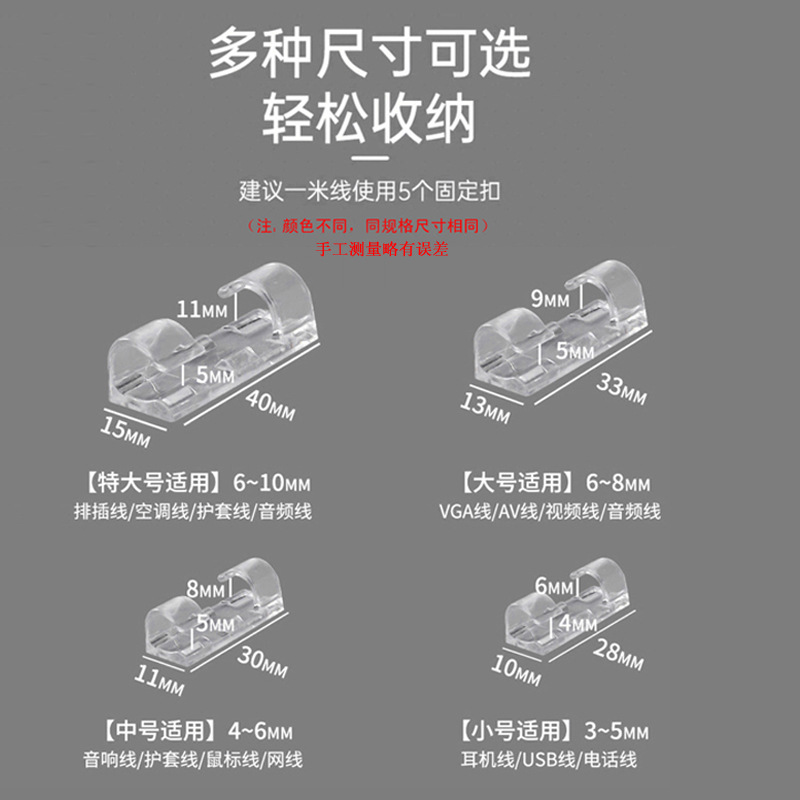 多种尺寸可选
轻松收纳

建议一米线使用5个固定扣

（注，颜色不同，同规格尺寸相同）
手工测量略有误差

11MM
5MM
40MM
15MM

【特大号适用】6~10MM
排插线/空调线/护套线/音频线

9MM
5MM
33MM
13MM

【大号适用】6~8MM
VGA线/AV线/视频线/音频线

8MM
5MM
30MM
11MM

【中号适用】4~6MM
音响线/护套线/鼠标线/网线

6MM
4MM
28MM
10MM

【小号适用】3~5MM
耳机线/USB线/电话线