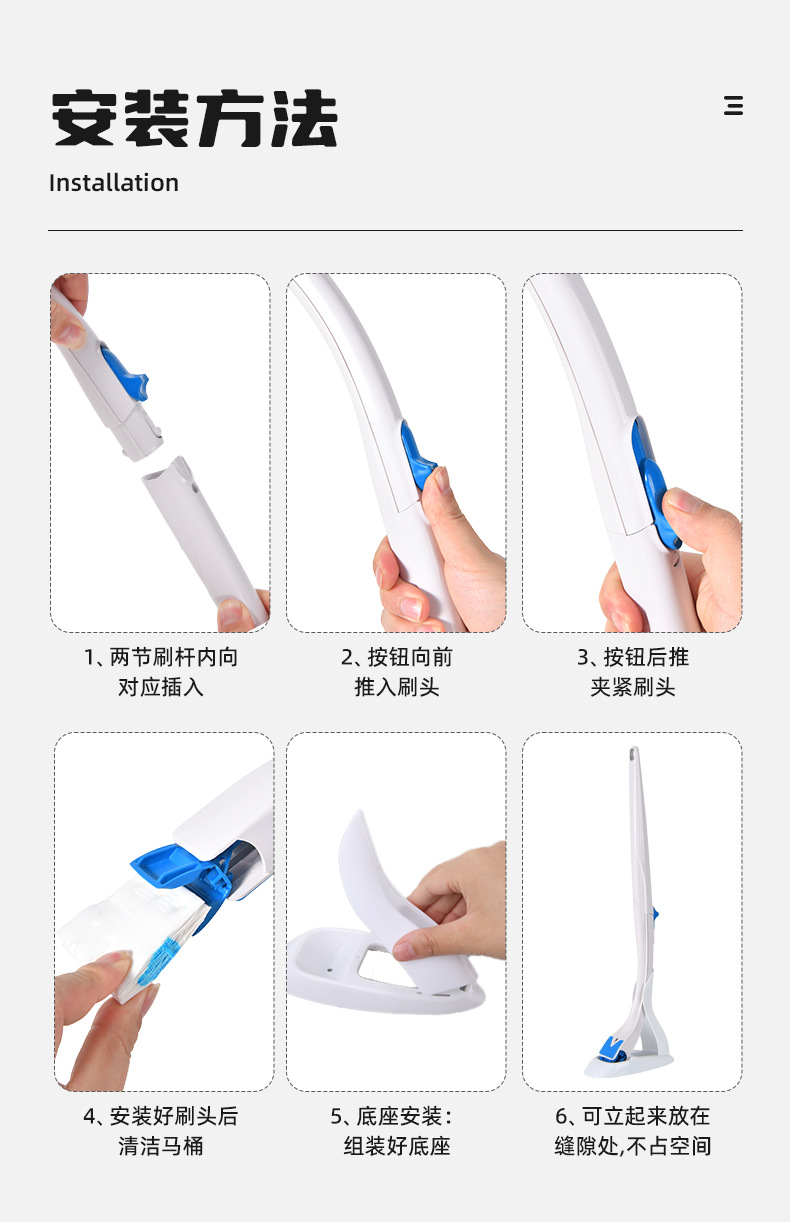 安装方法

Installation

1、两节刷杆内向对应插入

2、按钮向前推入刷头

3、按钮后推夹紧刷头

4、安装好刷头后清洁马桶

5、底座安装：组装好底座

6、可立起来放在缝隙处,不占空间