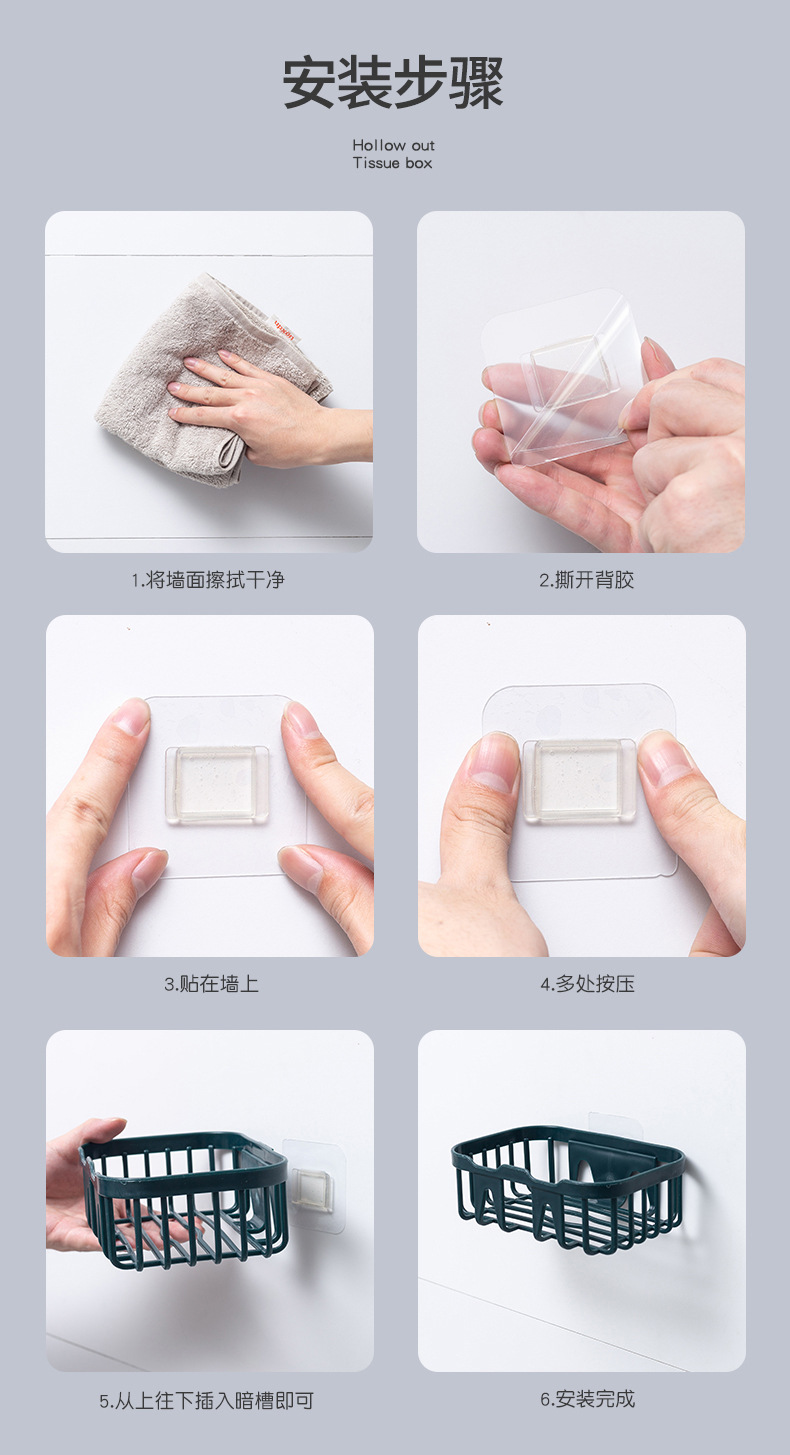 安装步骤

Hollow out
Tissue box

1.将墙面擦拭干净

2.撕开背胶

3.贴在墙上

4.多处按压

5.从上往下插入暗槽即可

6.安装完成