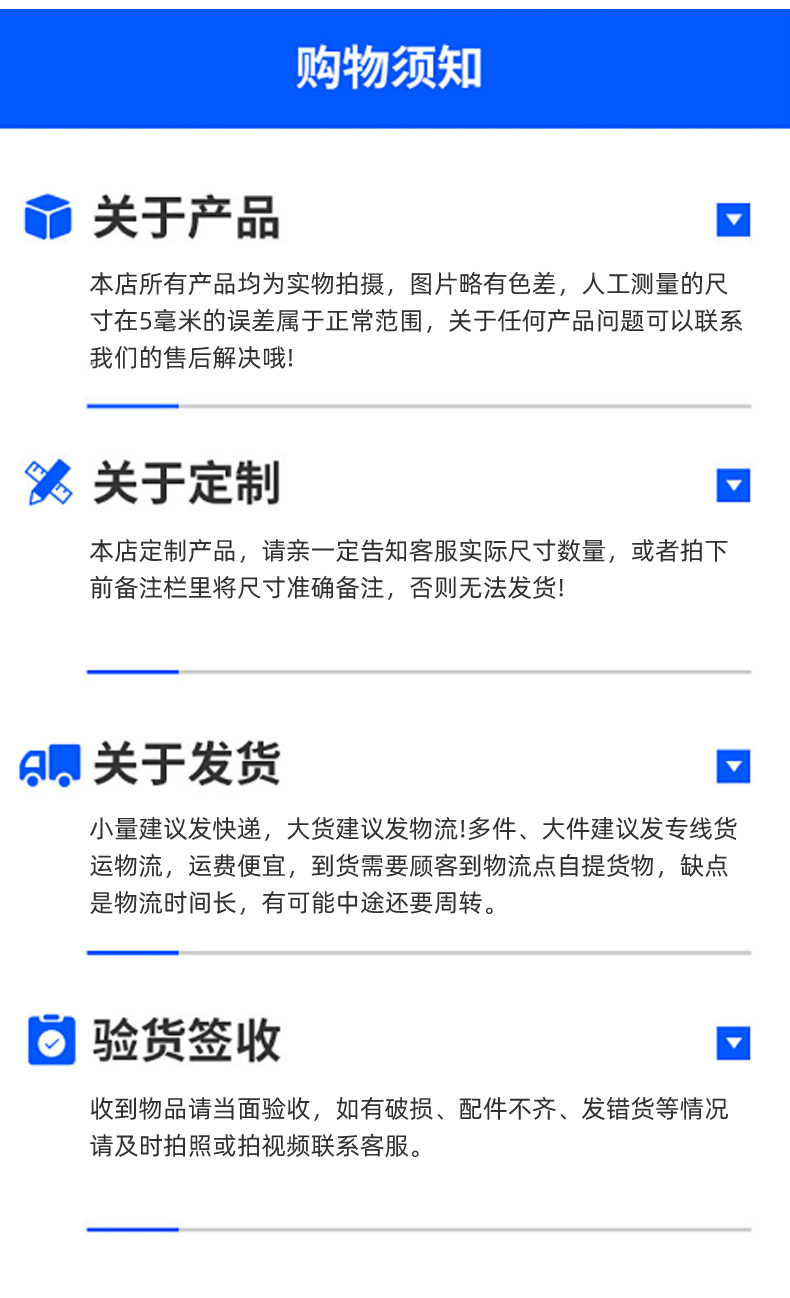 购物须知

关于产品

本店所有产品均为实物拍摄，图片略有色差，人工测量的尺寸在5毫米的误差属于正常范围，关于任何产品问题可以联系我们的售后解决哦!

关于定制

本店定制产品，请亲一定告知客服实际尺寸数量，或者拍下前备注栏里将尺寸准确备注，否则无法发货!

关于发货

小量建议发快递，大货建议发物流!多件、大件建议发专线货运物流，运费便宜，到货需要顾客到物流点自提货物，缺点是物流时间长，有可能中途还要周转。

验货签收

收到物品请当面验收，如有破损、配件不齐、发错货等情况请及时拍照或拍视频联系客服。