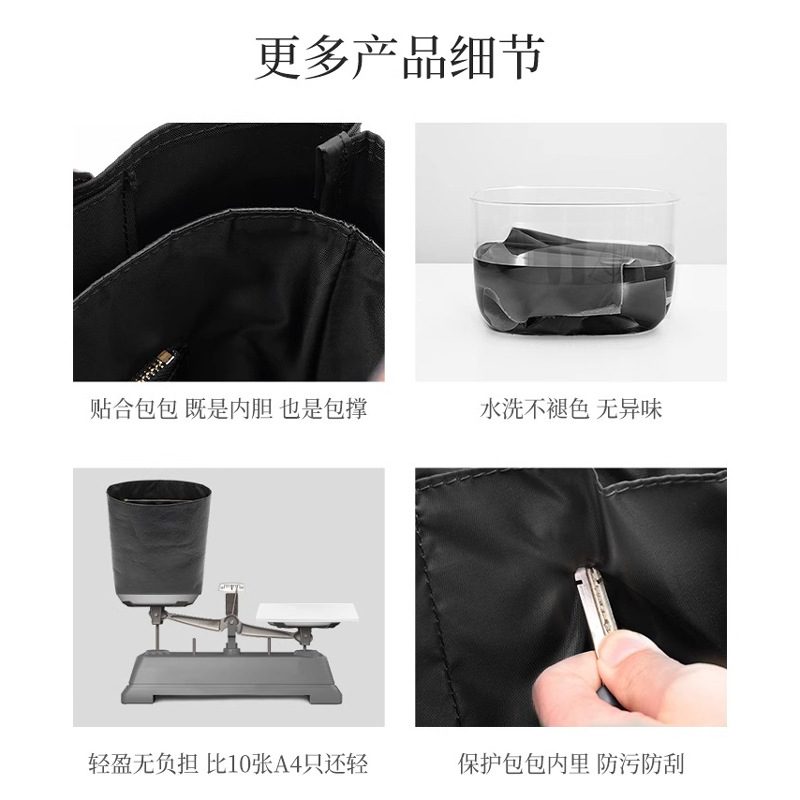 更多产品细节

贴合包包 既是内胆 也是包撑

水洗不褪色 无异味

轻盈无负担 比10张A4只还轻

保护包包内里 防污防刮