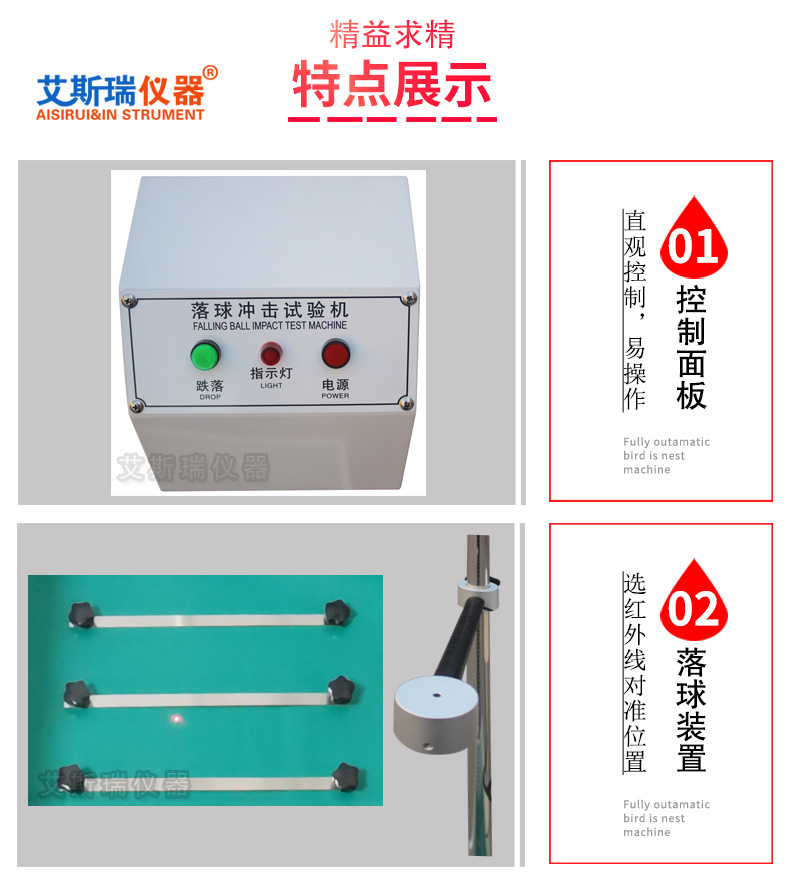 艾斯瑞仪器®
AISIRUI&IN STRUMENT

精益求精
特点展示

落球冲击试验机
FALLING BALL IMPACT TEST MACHINE

跌落
DROP

指示灯
LIGHT

电源
POWER

艾斯瑞仪器

01
控制面板

直观控制，易操作

Fully outamatic bird is nest machine

艾斯瑞仪器

02
落球装置

选红外线对准位置

Fully outamatic bird is nest machine