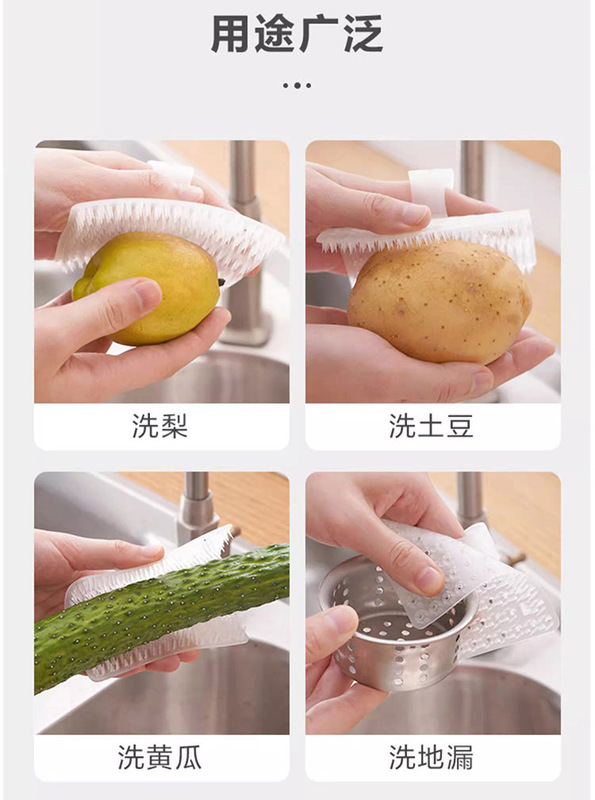 用途广泛

...

洗梨

洗土豆

洗黄瓜

洗地漏