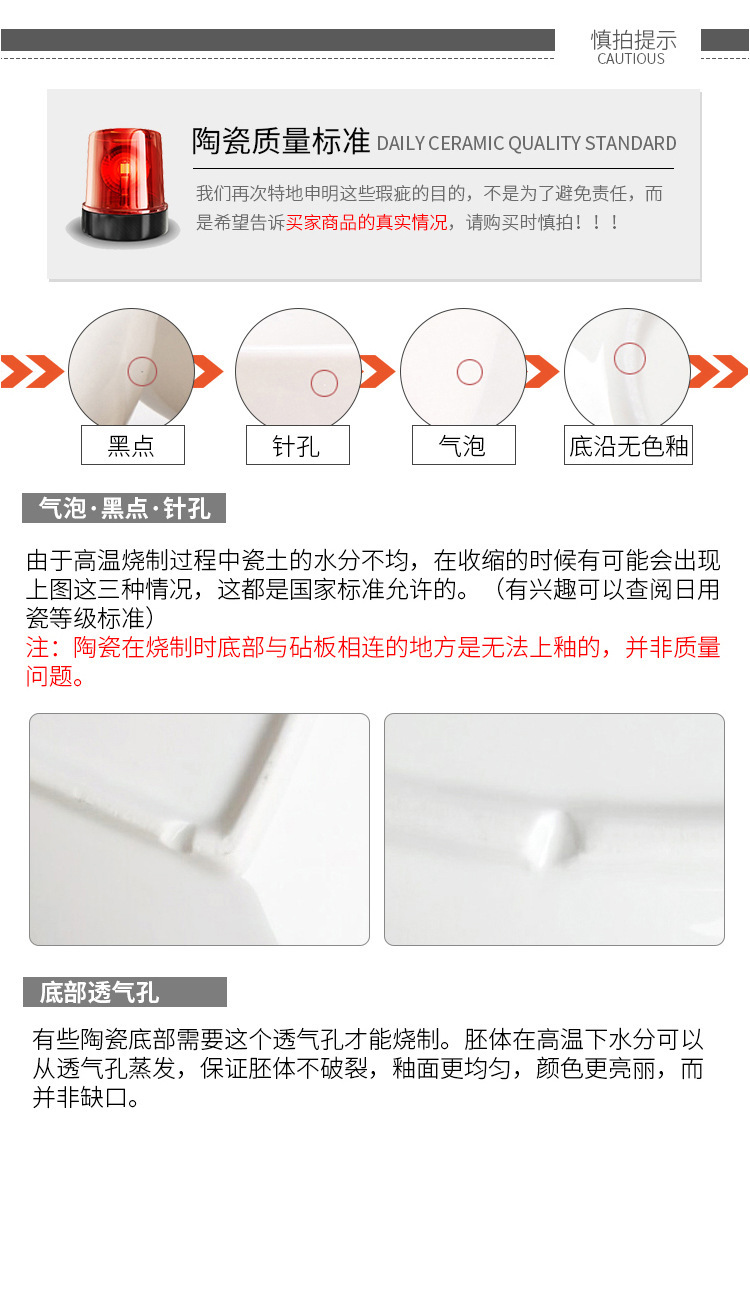 慎拍提示
CAUTIOUS

陶瓷质量标准 DAILY CERAMIC QUALITY STANDARD

我们再次特地申明这些瑕疵的目的，不是为了避免责任，而是希望告诉买家商品的真实情况，请购买时慎拍！！！

黑点

针孔

气泡

底沿无色釉

气泡·黑点·针孔

由于高温烧制过程中瓷土的水分不均，在收缩的时候有可能会出现上图这三种情况，这都是国家标准允许的。（有兴趣可以查阅日用瓷等级标准）
注：陶瓷在烧制时底部与砧板相连的地方是无法上釉的，并非质量问题。

底部透气孔

有些陶瓷底部需要这个透气孔才能烧制。胚体在高温下水分可以从透气孔蒸发，保证胚体不破裂，釉面更均匀，颜色更亮丽，而并非缺口。