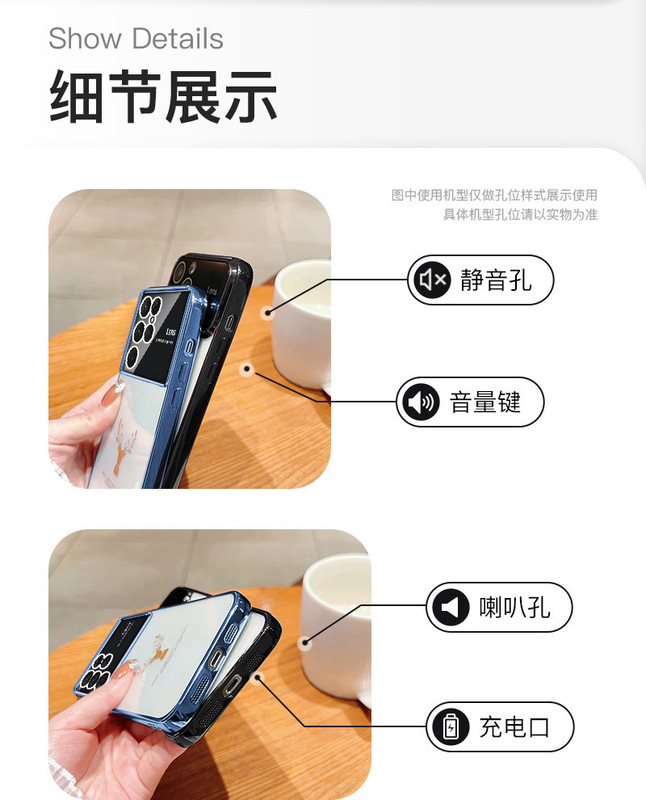 Show Details
细节展示

图中使用机型仅做孔位样式展示使用
具体机型孔位请以实物为准

Lens

静音孔

音量键

喇叭孔

充电口