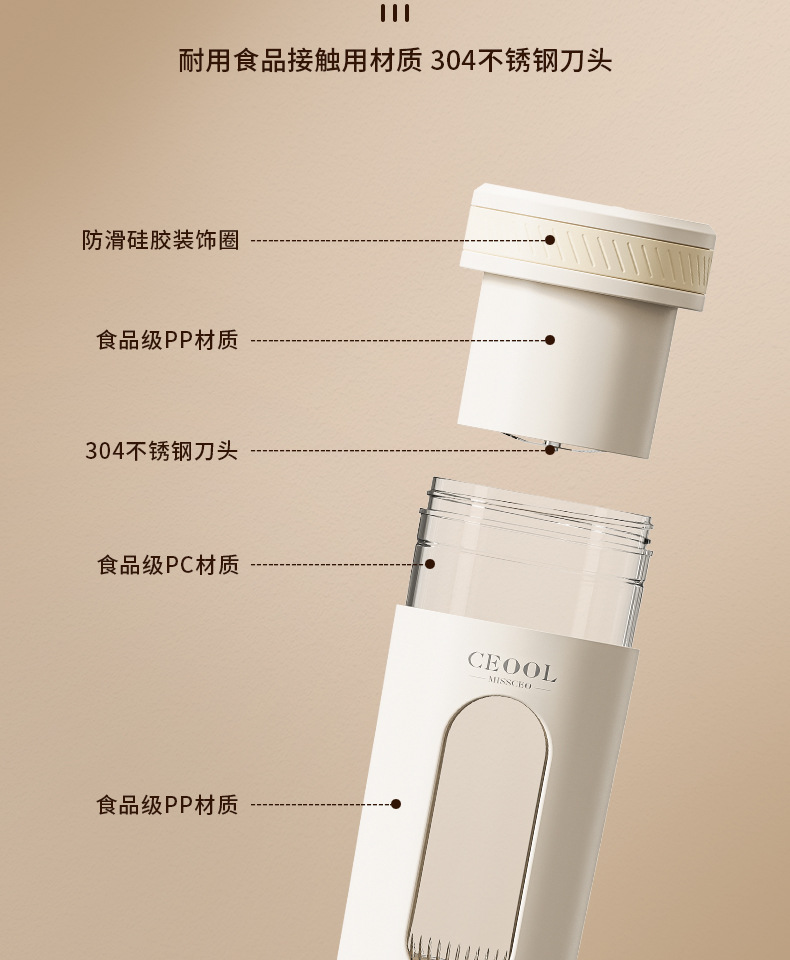 耐用食品接触用材质 304不锈钢刀头

防滑硅胶装饰圈

食品级PP材质

304不锈钢刀头

食品级PC材质

CEOOL
MISSCEO

食品级PP材质