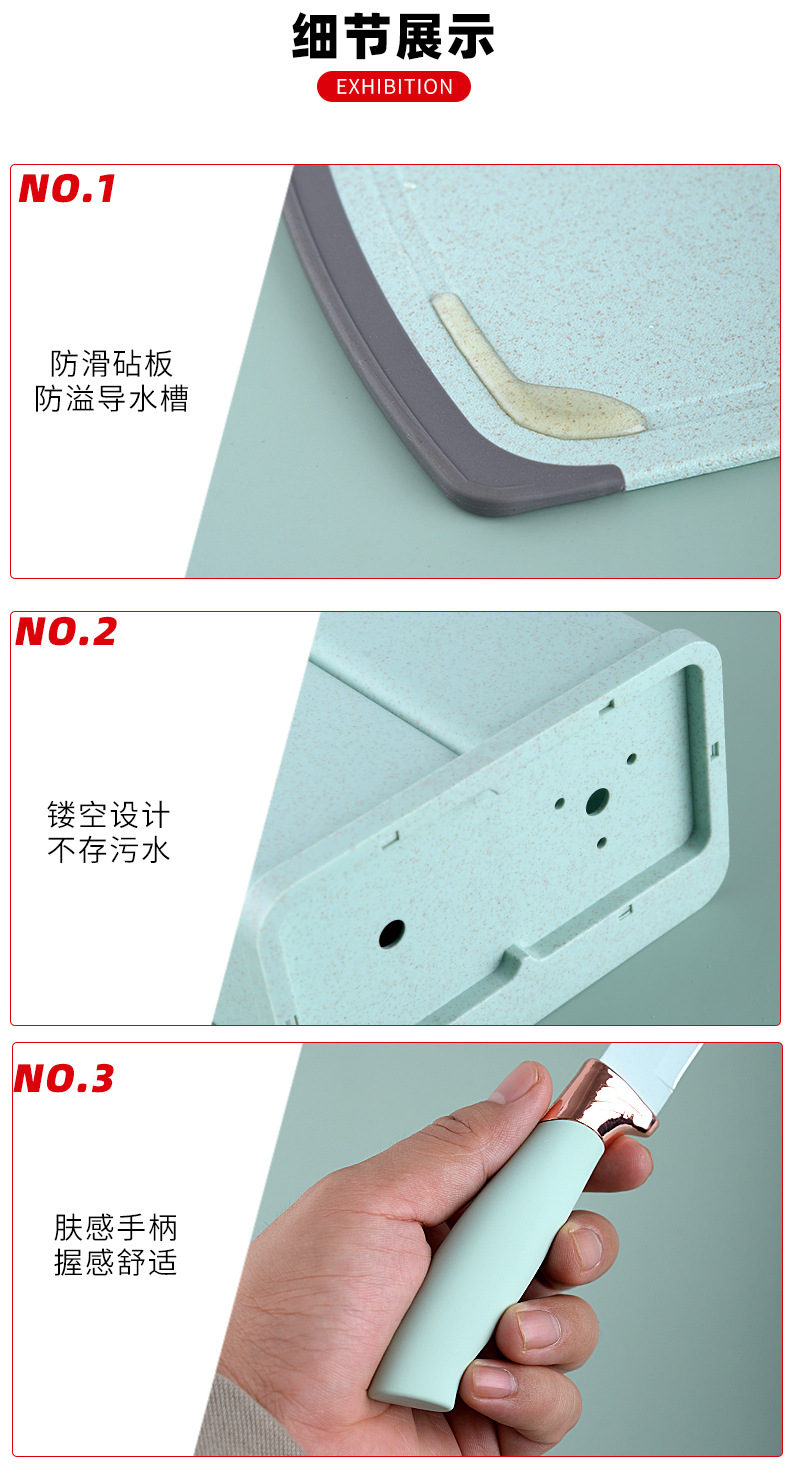 细节展示

EXHIBITION

NO.1

防滑砧板
防溢导水槽

NO.2

镂空设计
不存污水

NO.3

肤感手柄
握感舒适