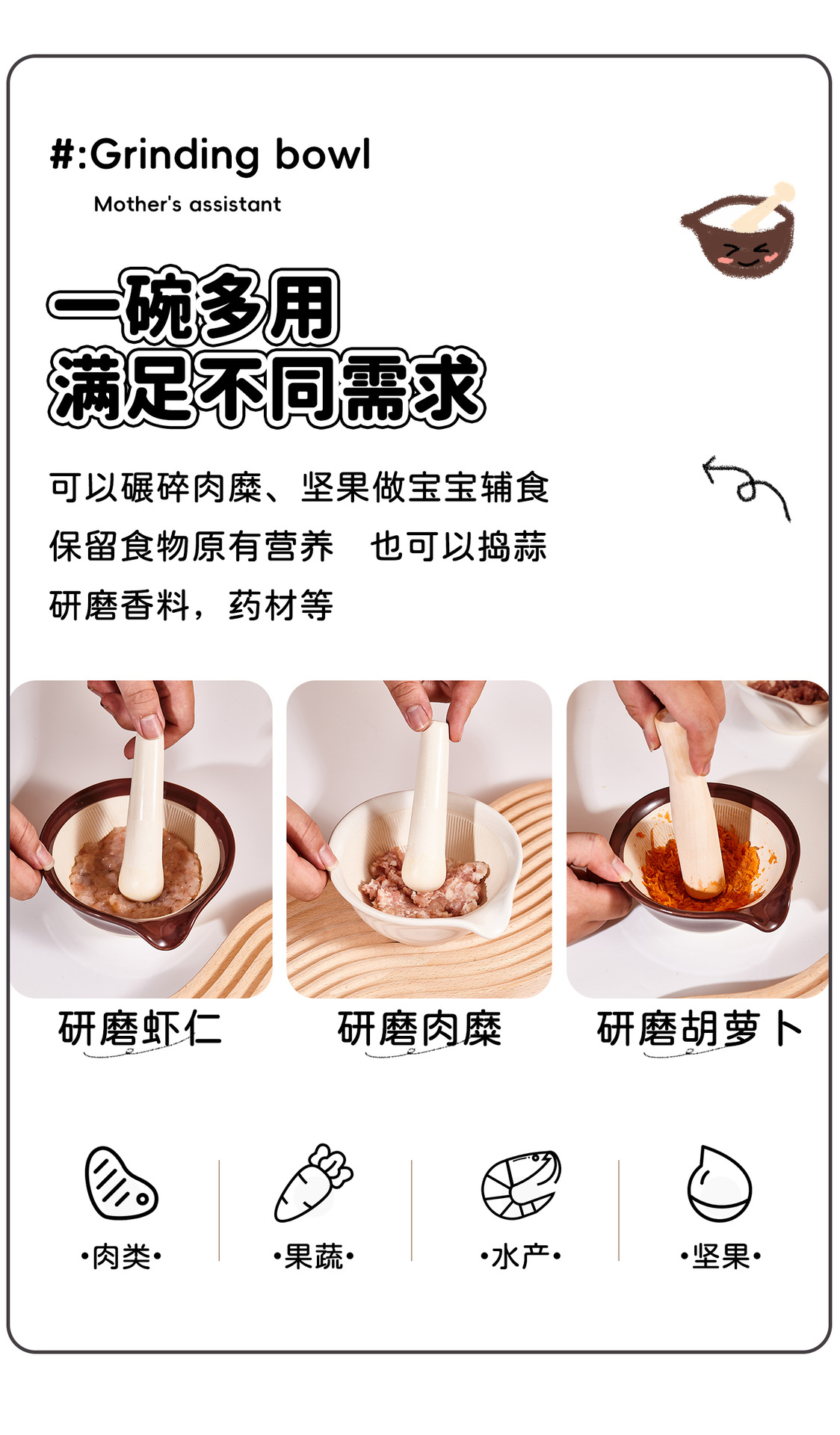 #:Grinding bowl

Mother's assistant

一碗多用
满足不同需求

可以碾碎肉糜、坚果做宝宝辅食
保留食物原有营养　也可以捣蒜
研磨香料，药材等

研磨虾仁

研磨肉糜

研磨胡萝卜

•肉类•

•果蔬•

•水产•

•坚果•