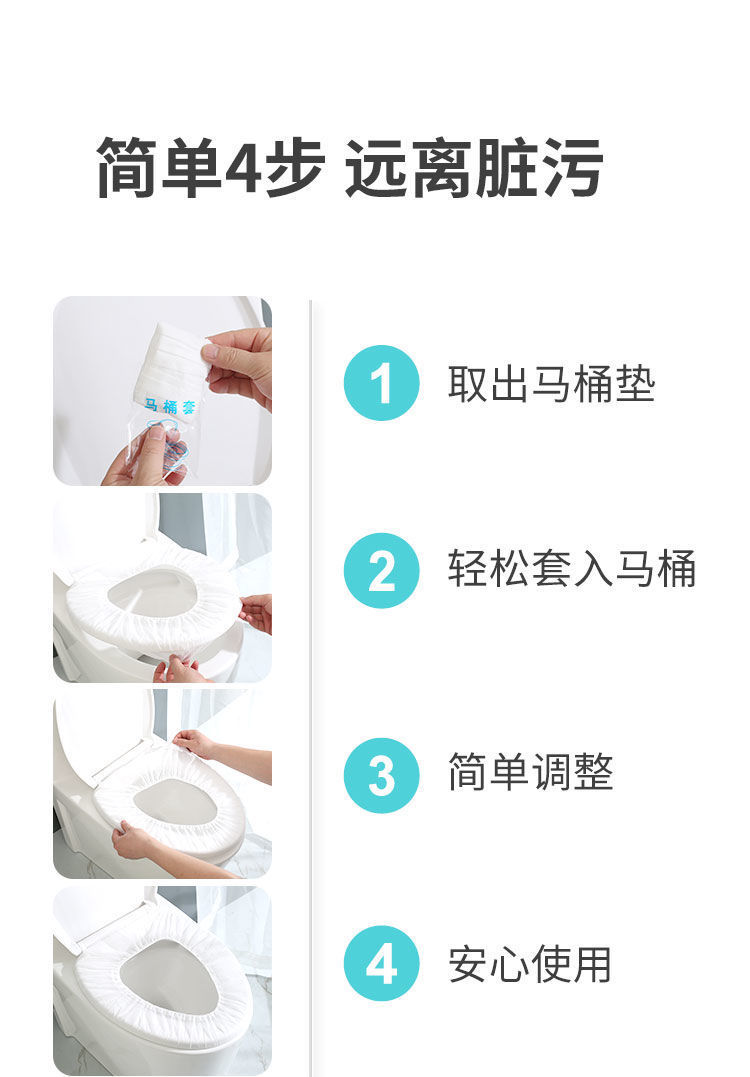 简单4步 远离脏污

马桶套

1 取出马桶垫

2 轻松套入马桶

3 简单调整

4 安心使用