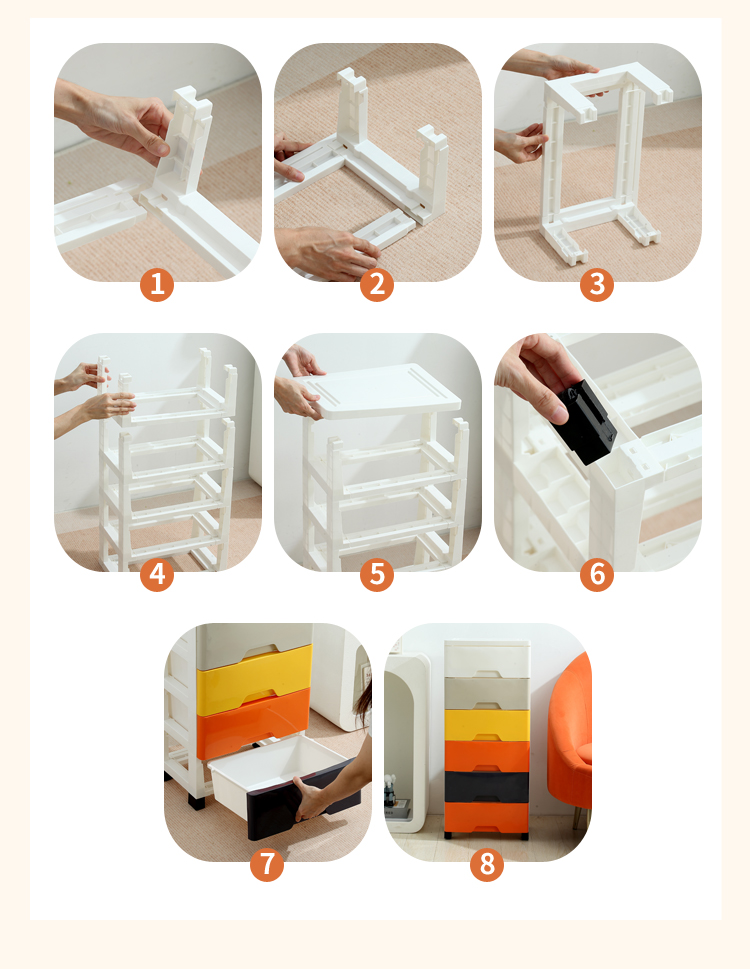 1

2

3

4

5

6

7

8