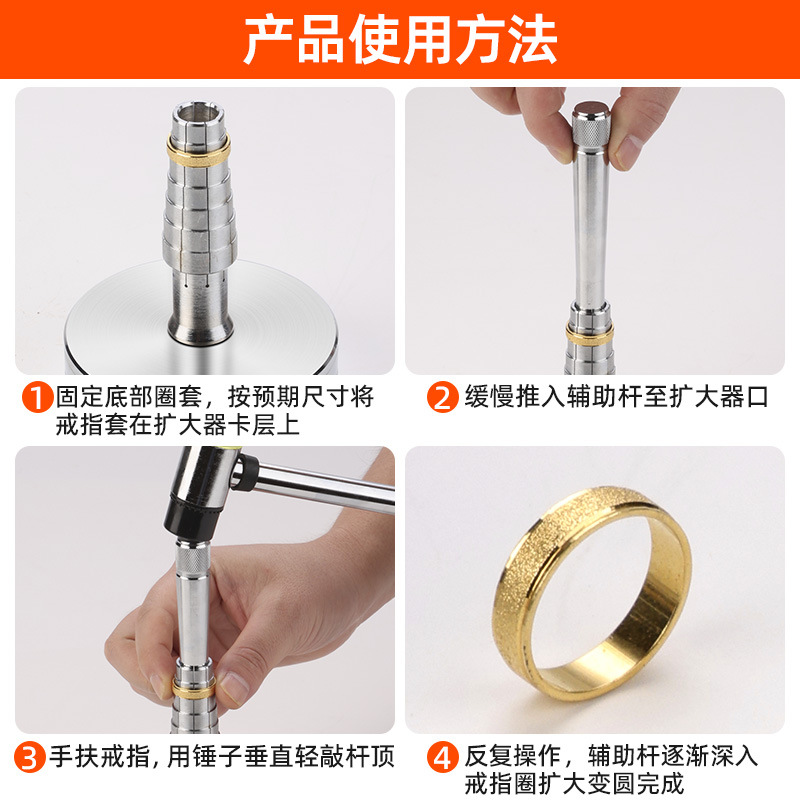 产品使用方法

1固定底部圈套，按预期尺寸将戒指套在扩大器卡层上

2缓慢推入辅助杆至扩大器口

3手扶戒指，用锤子垂直轻敲杆顶

4反复操作，辅助杆逐渐深入戒指圈扩大变圆完成