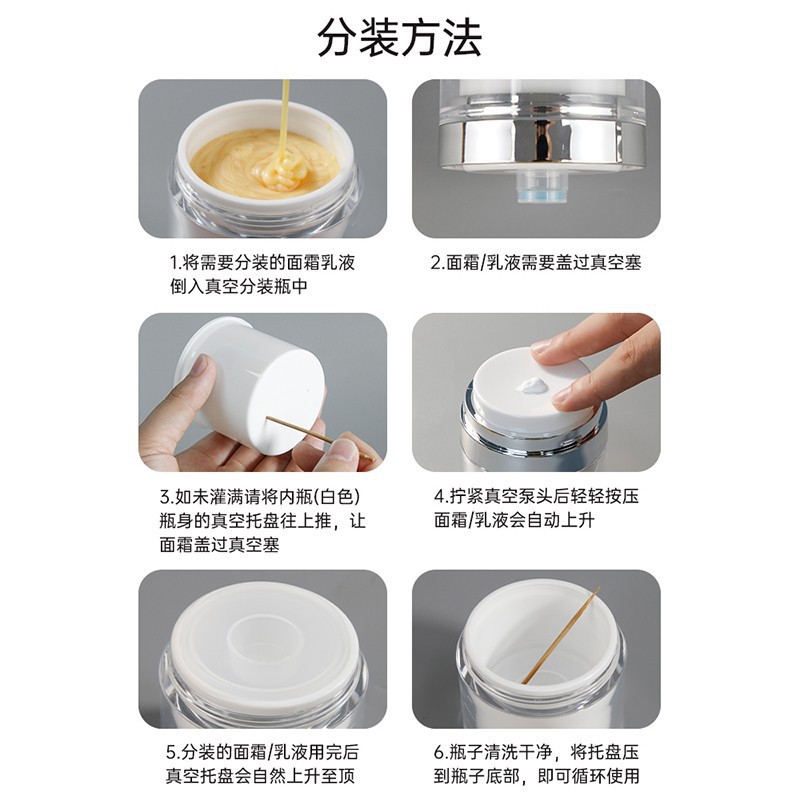 分装方法

1.将需要分装的面霜乳液倒入真空分装瓶中

2.面霜/乳液需要盖过真空塞

3.如未灌满请将内瓶(白色)瓶身的真空托盘往上推，让面霜盖过真空塞

4.拧紧真空泵头后轻轻按压面霜/乳液会自动上升

5.分装的面霜/乳液用完后真空托盘会自然上升至顶

6.瓶子清洗干净，将托盘压到瓶子底部，即可循环使用