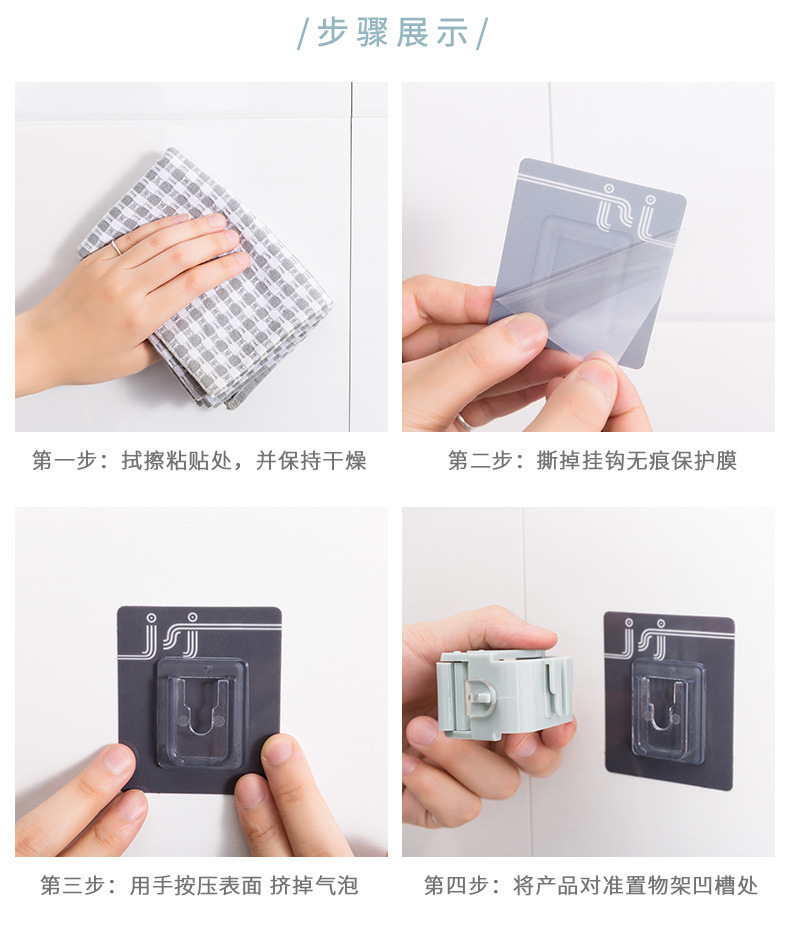 /步骤展示/

第一步：拭擦粘贴处，并保持干燥

第二步：撕掉挂钩无痕保护膜

第三步：用手按压表面 挤掉气泡

第四步：将产品对准置物架凹槽处