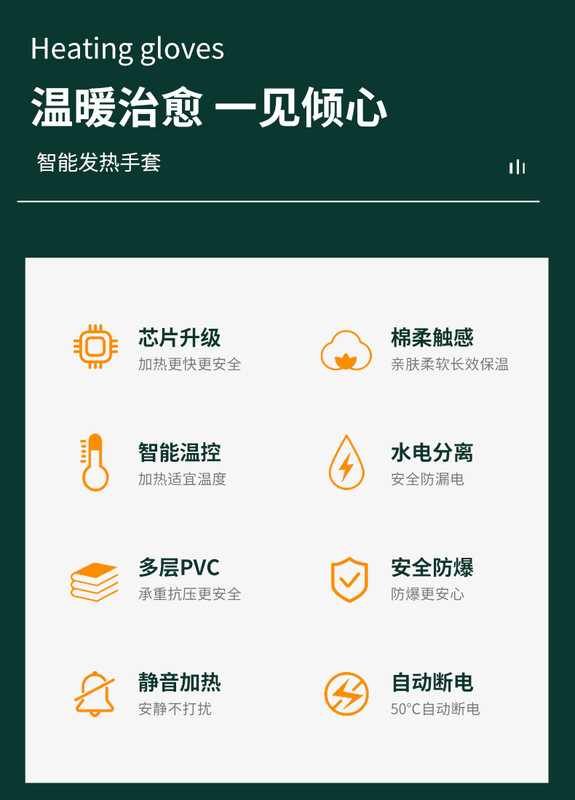 Heating gloves

温暖治愈 一见倾心

智能发热手套

芯片升级
加热更快更安全

智能温控
加热适宜温度

多层PVC
承重抗压更安全

静音加热
安静不打扰

棉柔触感
亲肤柔软长效保温

水电分离
安全防漏电

安全防爆
防爆更安心

自动断电
50°C自动断电