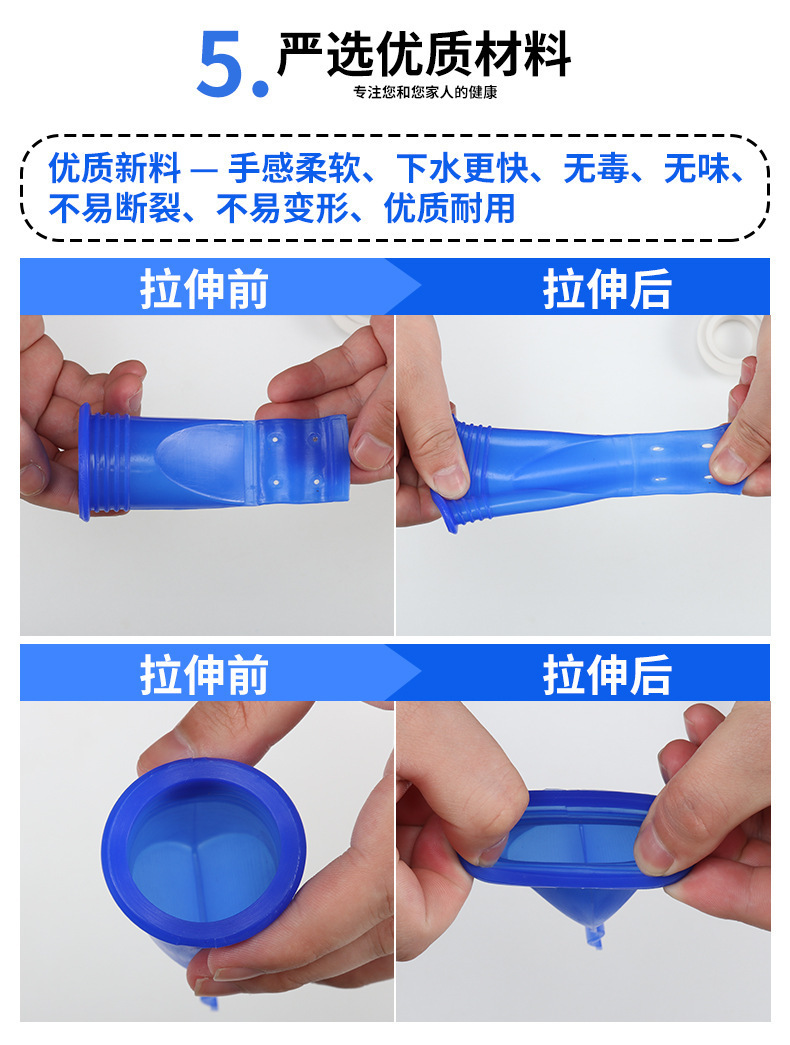 5. 严选优质材料
专注您和您家人的健康

优质新料 — 手感柔软、下水更快、无毒、无味、不易断裂、不易变形、优质耐用

拉伸前

拉伸后

拉伸前

拉伸后