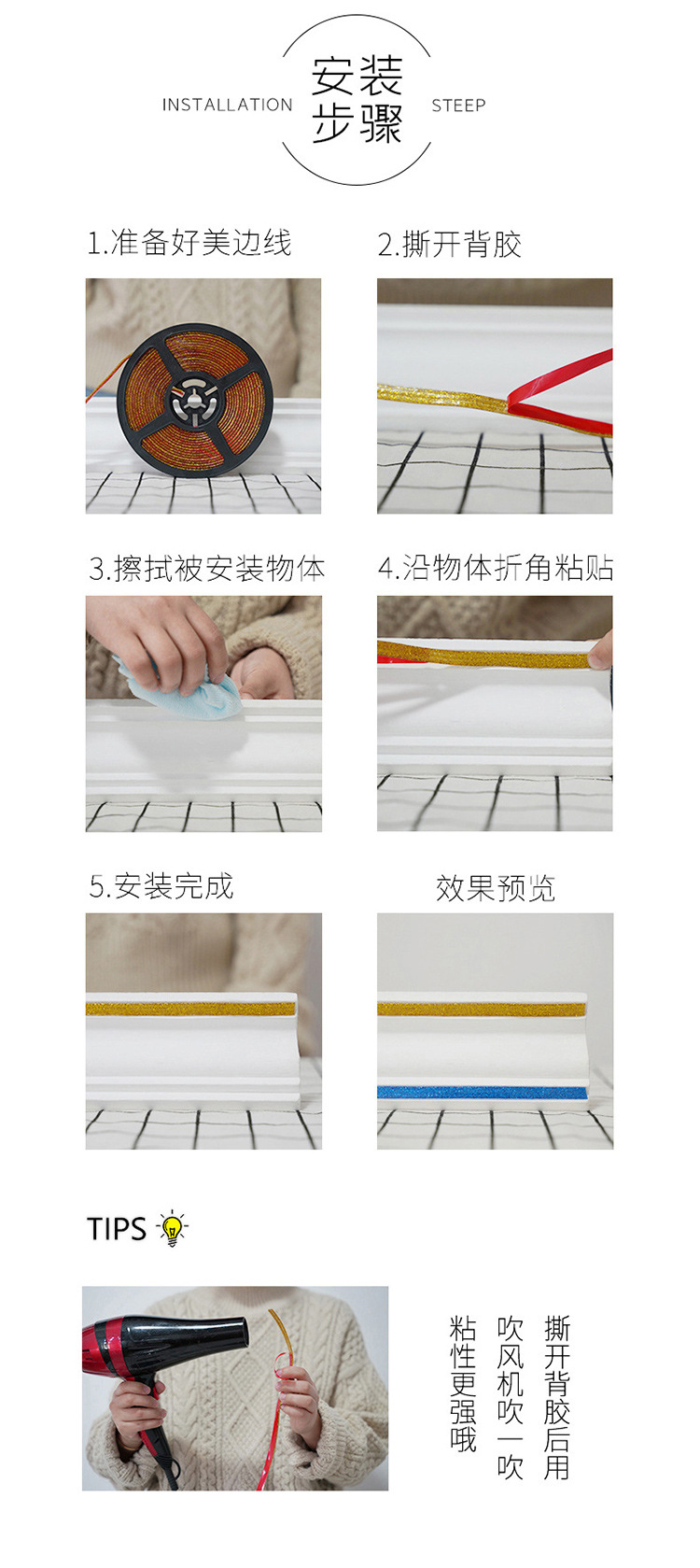 INSTALLATION 安装步骤 STEEP

1.准备好美边线

2.撕开背胶

3.擦拭被安装物体

4.沿物体折角粘贴

5.安装完成

效果预览

TIPS

撕开背胶后用
吹风机吹一吹
粘性更强哦